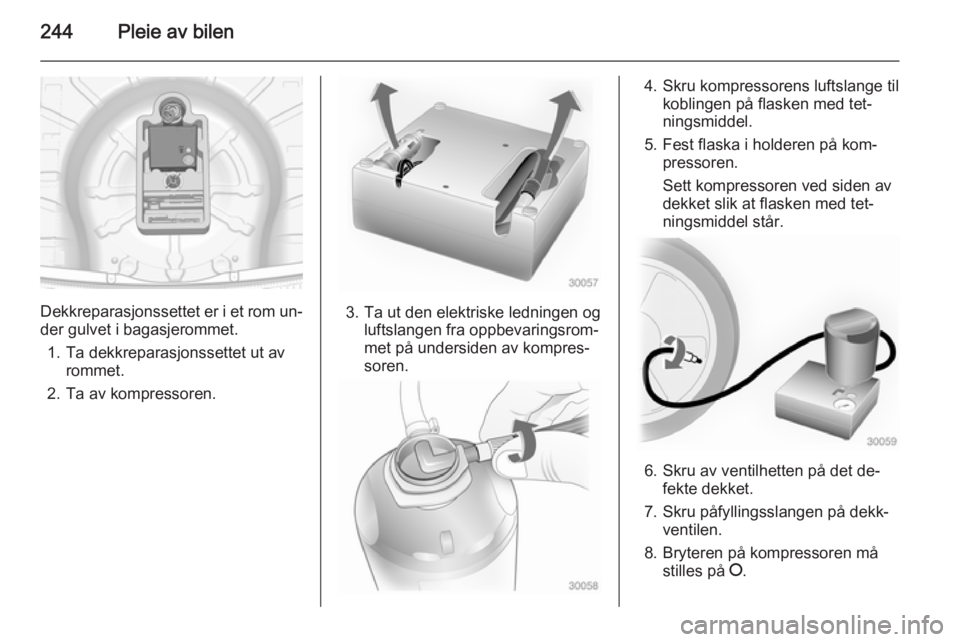 244 Pleie av bilen

Dekkreparasjonssettet er i et rom under gulvet i bagasjerommet.

1. Ta dekkreparasjonssettet ut av rommet.
2. Ta av kompressoren.

30057

3. Ta ut den elektriske ledningen og luftslangen fra oppbevaringsrommet på undersiden av kompressoren.

30058

4. Skru kompressorens luftslange til koblingen på flasken med tetningsmiddel.
5. Fest flaska i holderen på kompressoren.
Sett kompressoren ved siden av dekket slik at flasken med tetningsmiddel står.

30059

6. Skru av ventilhetten på det defekte dekket.
7. Skru påfyllingsslangen på dekkventilen.
8. Bryteren på kompressoren må stilles på O.

carmanualsonline.info