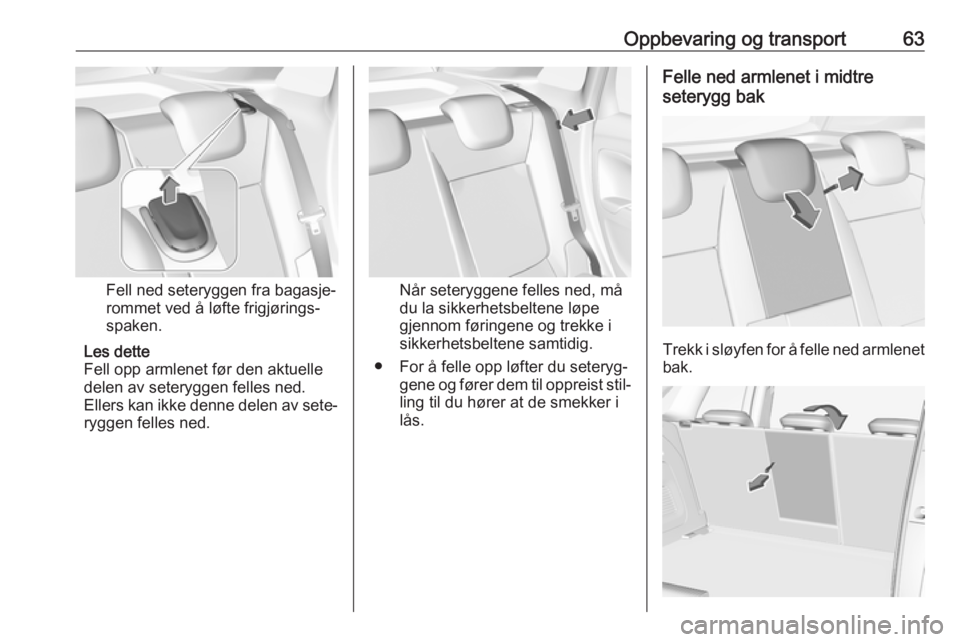 Oppbevaring og transport 63

Fell ned seteryggen fra bagasjerommet ved å løfte frigjøringsspaken.

Les dette
Fell opp armlenet før den aktuelle delen av seteryggen felles ned. Ellers kan ikke denne delen av seteryggen felles ned.

Når seteryggene felles ned, må du la sikkerhetsbeltene løpe gjennom føringene og trekke i sikkerhetsbeltene samtidig.

● For å felle opp løfter du seteryggene og fører dem til oppreist stilling til du hører at de smekker i lås.

Felle ned armlenet i midtre seterygg bak

Trekk i sløyfen for å felle ned armlenet bak.

carmanualsonline.info