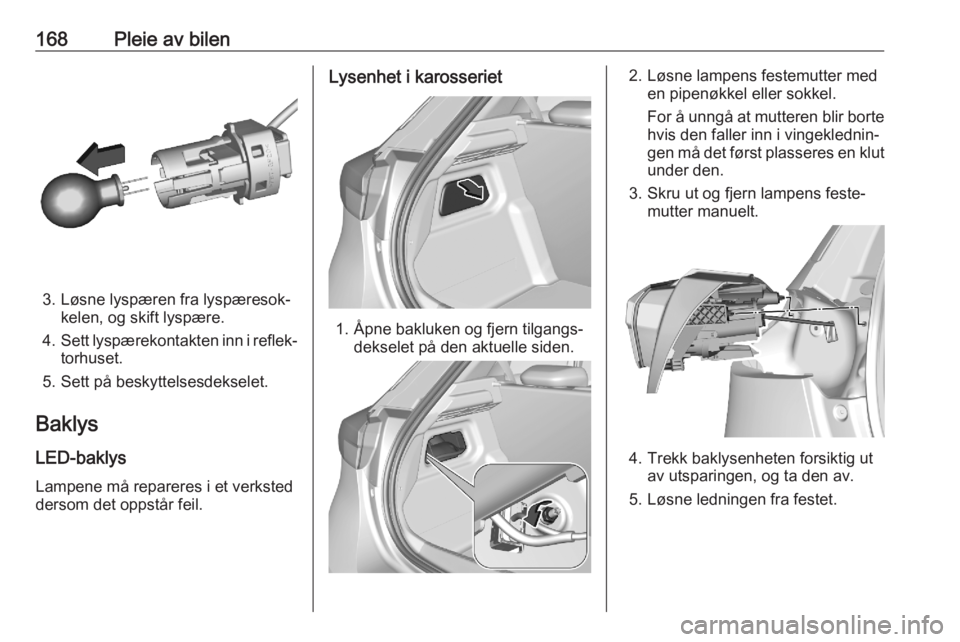 168 Pleie av bilen

3. Løsne lyspæren fra lyspæresokkelen, og skift lyspære.

4. Sett lyspærekontakten inn i reflektorhuset.

5. Sett på beskyttelsesdekselet.

Baklys

LED-baklys

Lampene må repareres i et verksted dersom det oppstår feil.

Lysenhet i karosseriet

1. Åpne bakluken og fjern tilgangsdekselet på den aktuelle siden.

2. Løsne lampens festemutter med en pipenøkkel eller sokkel.

For å unngå at mutteren blir borte hvis den faller inn i vingekledningen må det først plasseres en klut under den.

3. Skru ut og fjern lampens festemutter manuelt.

4. Trekk baklysenheten forsiktig ut av utsparingen, og ta den av.

5. Løsne ledningen fra festet.

carmanualsonline.info