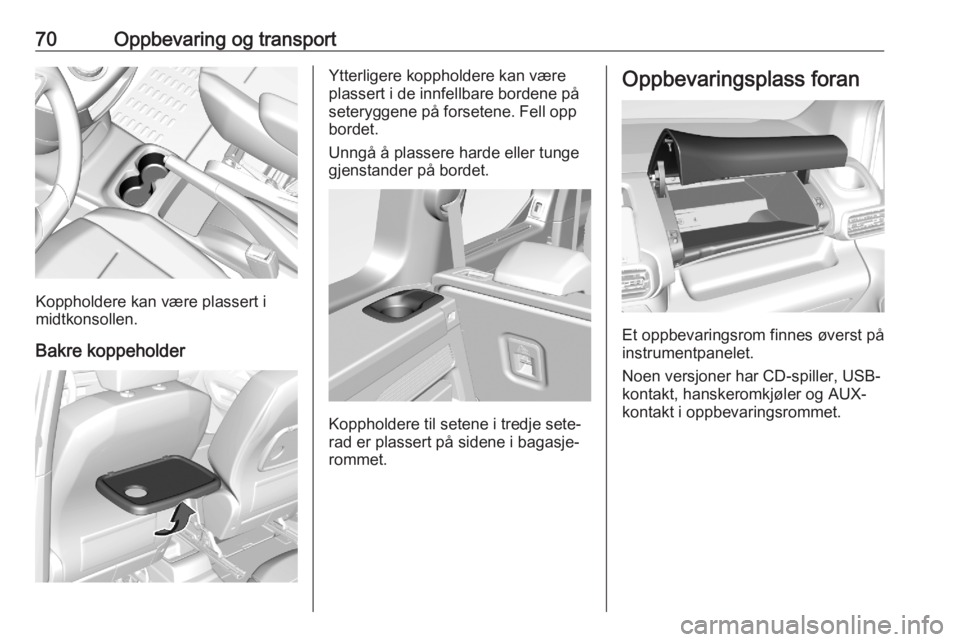 70 Oppbevaring og transport

Koppholdere kan være plassert i midtkonsollen.

Bakre koppeholder

Ytterligere koppholdere kan være plassert i de innfellbare bordene på seteryggene på forsetene. Fell opp bordet.

Unngå å plassere harde eller tunge gjenstander på bordet.

Koppholdere til setene i tredje seterad er plassert på sidene i bagasjerommet.

Oppbevaringsplass foran

Et oppbevaringsrom finnes øverst på instrumentpanelet.

Noen versjoner har CD-spiller, USB-kontakt, hanskeromkjøler og AUX-kontakt i oppbevaringsrommet.

carmanualsonline.info