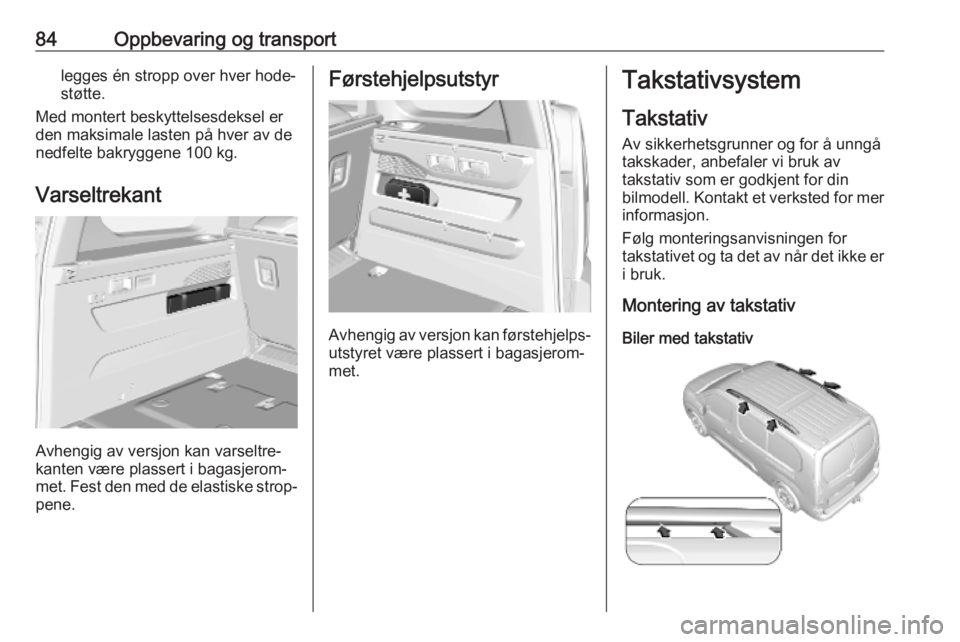 84 Oppbevaring og transport

legges én stropp over hver hodestøtte.

Med montert beskyttelsesdeksel er den maksimale lasten på hver av de nedfelte bakryggene 100 kg.

Varseltrekant

Avhengig av versjon kan varseltrekanten være plassert i bagasjerommet. Fest den med de elastiske stroppene.

Førstehjelpsutstyr

Avhengig av versjon kan førstehjelpsutstyret være plassert i bagasjerommet.

Takstativsystem

Takstativ

Av sikkerhetsgrunner og for å unngå takskader, anbefaler vi bruk av takstativ som er godkjent for din bilmodell. Kontakt et verksted for mer informasjon.

Følg monteringsanvisningen for takstativet og ta det av når det ikke er i bruk.

Montering av takstativ

Biler med takstativ

carmanualsonline.info