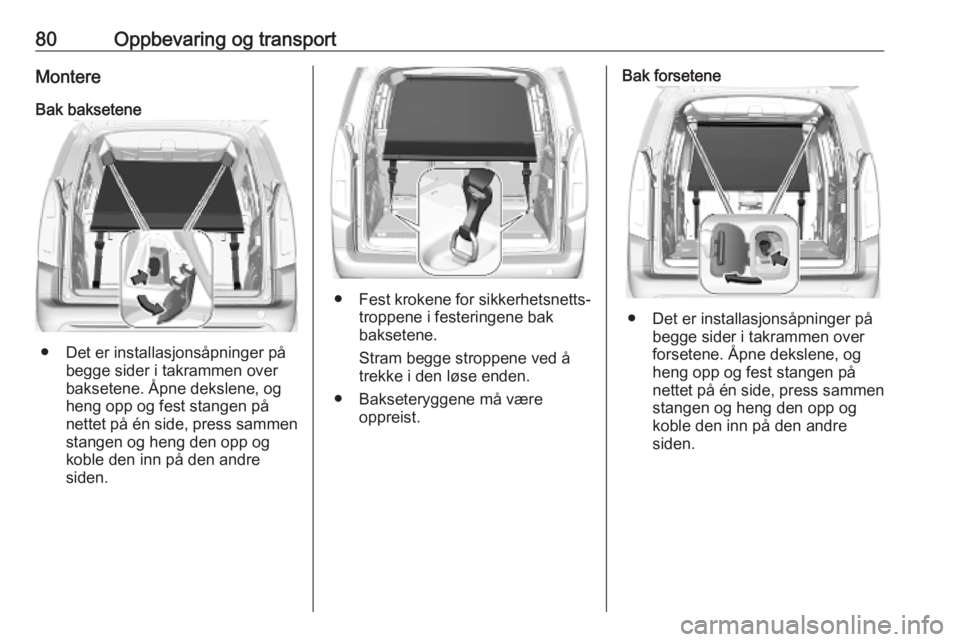 80 Oppbevaring og transport

Montere

Bak baksetene

● Det er installasjonsåpninger på begge sider i takrammen over baksetene. Åpne dekslene, og heng opp og fest stangen på nettet på én side, press sammen stangen og heng den opp og koble den inn på den andre siden.

● Fest krokene for sikkerhetsnettstroppene i festeringene bak baksetene.

Stram begge stroppene ved å trekke i den løse enden.

● Bakseteryggene må være oppreist.

Bak forsetene

● Det er installasjonsåpninger på begge sider i takrammen over forsetene. Åpne dekslene, og heng opp og fest stangen på nettet på én side, press sammen stangen og heng den opp og koble den inn på den andre siden.

carmanualsonline.info