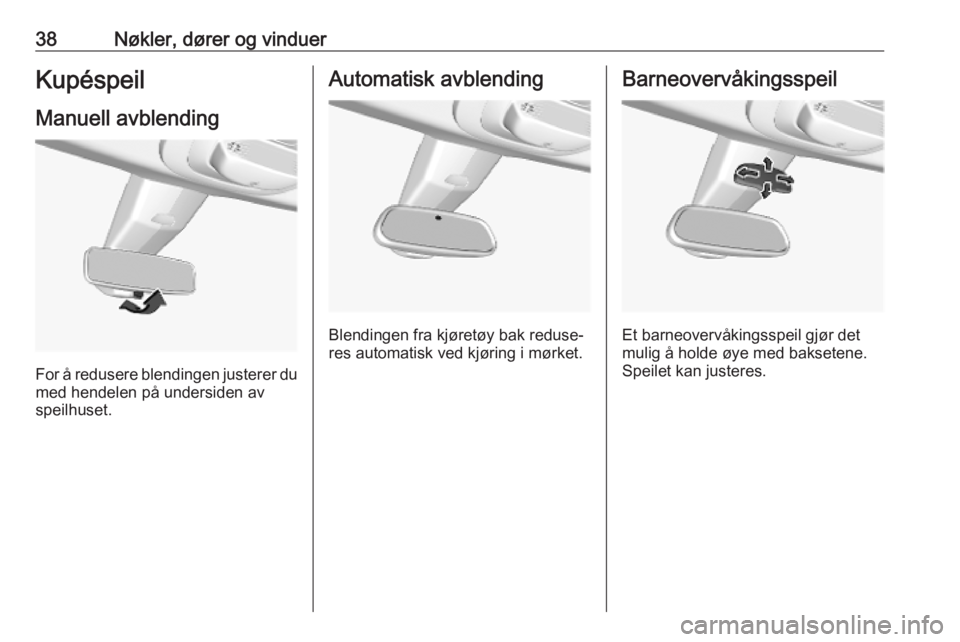 38 Nøkler, dører og vinduer

Kupéspeil

Manuell avblending

For å redusere blendingen justerer du med hendelen på undersiden av speilhuset.

Automatisk avblending

Blendingen fra kjøretøy bak reduseres automatisk ved kjøring i mørket.

Barneovervåkingsspeil

Et barneovervåkingsspeil gjør det mulig å holde øye med baksetene. Speilet kan justeres.

carmanualsonline.info