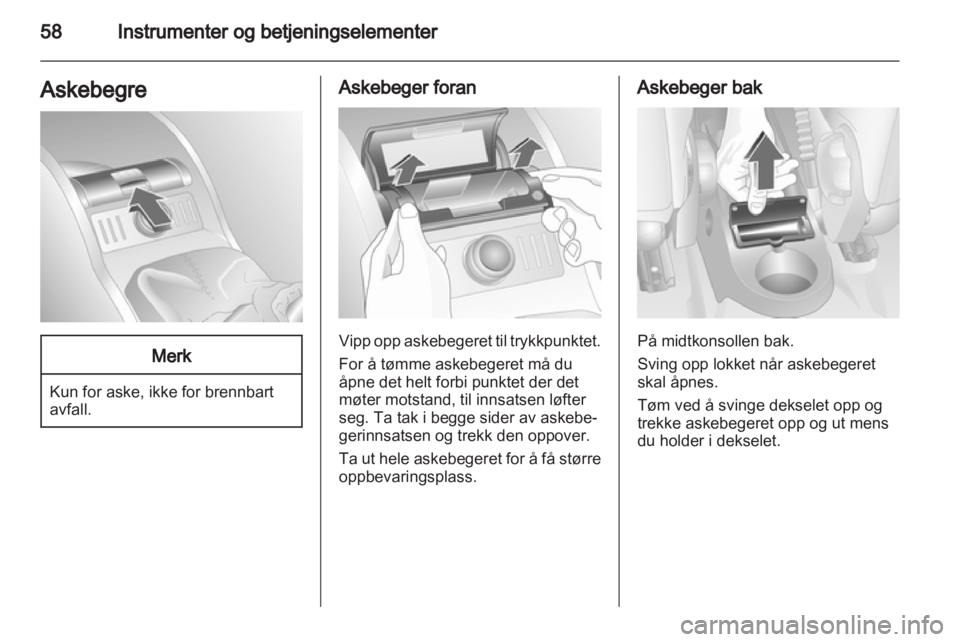 58 Instrumenter og betjeningselementer

Askebegre

Merk

Kun for aske, ikke for brennbart avfall.

Askebeger foran

Vipp opp askebegeret til trykkpunktet.

For å tømme askebegeret må du åpne det helt forbi punktet der det møter motstand, til innsatsen løfter seg. Ta tak i begge sider av askebegerinnsatsen og trekk den oppover.

Ta ut hele askebegeret for å få større oppbevaringsplass.

Askebeger bak

På midtkonsollen bak.

Sving opp lokket når askebegeret skal åpnes.

Tøm ved å svinge dekselet opp og trekke askebegeret opp og ut mens du holder i dekselet.

carmanualsonline.info