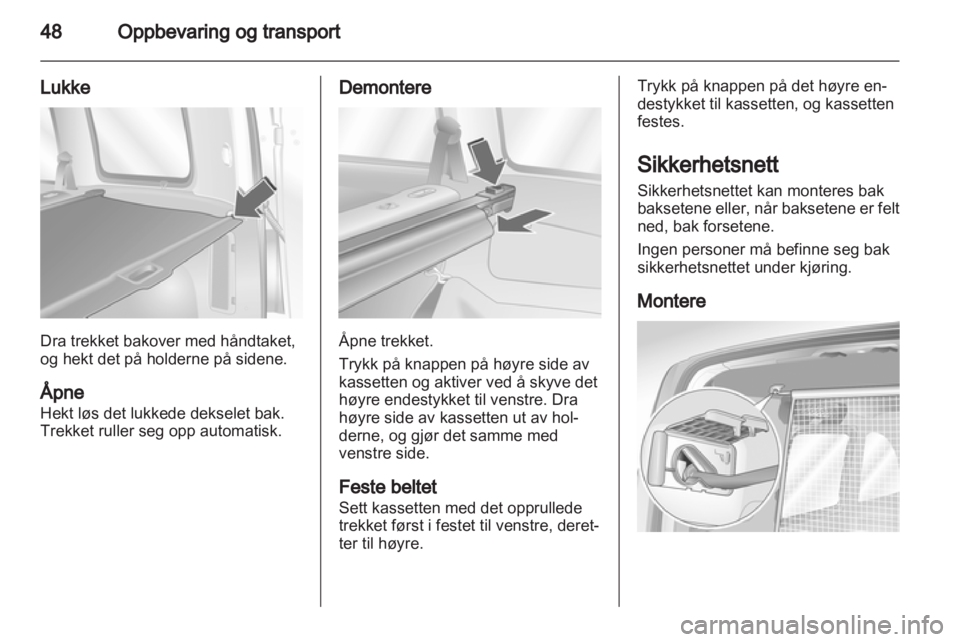 48 Oppbevaring og transport

Lukke

Dra trekket bakover med håndtaket, og hekt det på holderne på sidene.

Åpne
Hekt løs det lukkede dekselet bak. Trekket ruller seg opp automatisk.

Demontere

Åpne trekket.

Trykk på knappen på høyre side av kassetten og aktiver ved å skyve det høyre endestykket til venstre. Dra høyre side av kassetten ut av holderne, og gjør det samme med venstre side.

Feste beltet
Sett kassetten med det opprullede trekket først i festet til venstre, deretter til høyre.

Trykk på knappen på det høyre endestykket til kassetten, og kassetten festes.

Sikkerhetsnett
Sikkerhetsnettet kan monteres bak baksetene eller, når baksetene er felt ned, bak forsetene.

Ingen personer må befinne seg bak sikkerhetsnettet under kjøring.

Montere

carmanualsonline.info