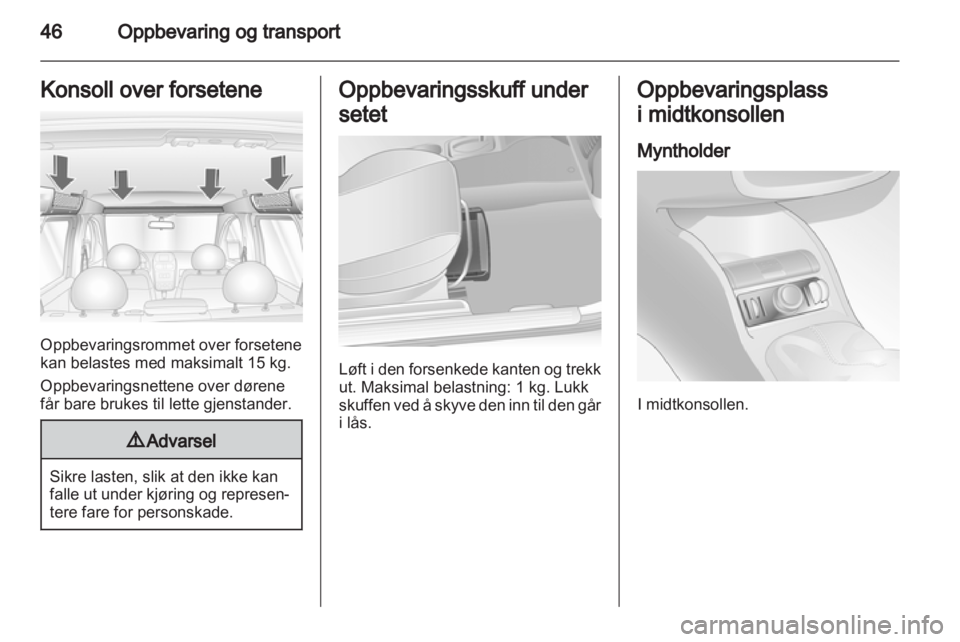 46 Oppbevaring og transport

Konsoll over forsetene

Oppbevaringsrommet over forsetene kan belastes med maksimalt 15 kg.

Oppbevaringsnettene over dørene får bare brukes til lette gjenstander.

⚠ Advarsel

Sikre lasten, slik at den ikke kan falle ut under kjøring og representere fare for personskade.

Oppbevaringsskuff under setet

Løft i den forsenkede kanten og trekk ut. Maksimal belastning: 1 kg. Lukk skuffen ved å skyve den inn til den går i lås.

Oppbevaringsplass i midtkonsollen

Myntholder

I midtkonsollen.

carmanualsonline.info