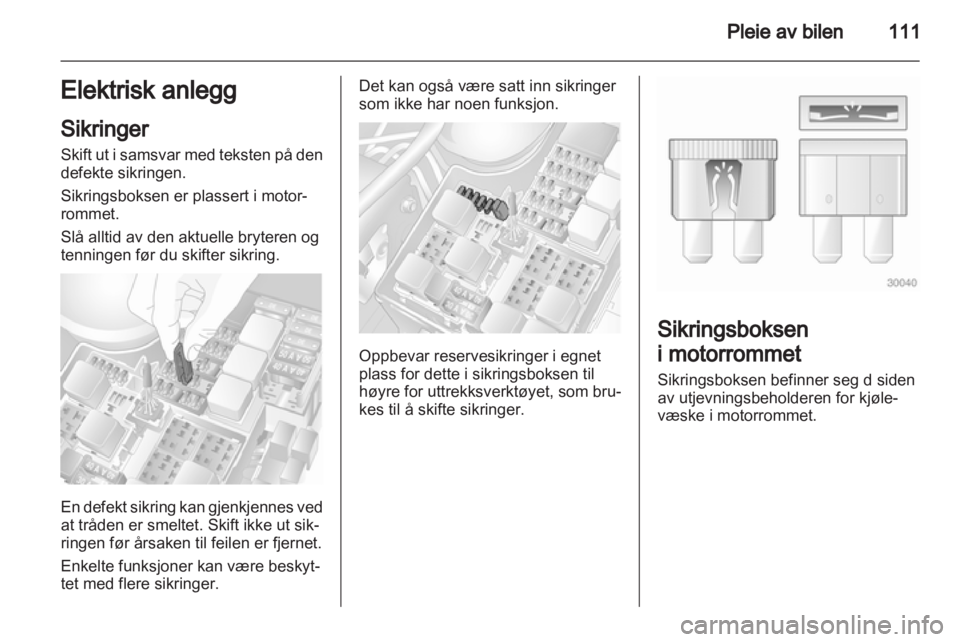 Pleie av bilen 111

Elektrisk anlegg

Sikringer

Skift ut i samsvar med teksten på den defekte sikringen.

Sikringsboksen er plassert i motorrommet.

Slå alltid av den aktuelle bryteren og tenningen før du skifter sikring.

En defekt sikring kan gjenkjennes ved at tråden er smeltet. Skift ikke ut sikringen før årsaken til feilen er fjernet.

Enkelte funksjoner kan være beskyttet med flere sikringer.

Det kan også være satt inn sikringer som ikke har noen funksjon.

Oppbevar reservesikringer i egnet plass for dette i sikringsboksen til høyre for uttrekksverktøyet, som brukes til å skifte sikringer.

30040

Sikringsboksen i motorrommet

Sikringsboksen befinner seg d siden av utjevningsbeholderen for kjølevæske i motorrommet.

carmanualsonline.info