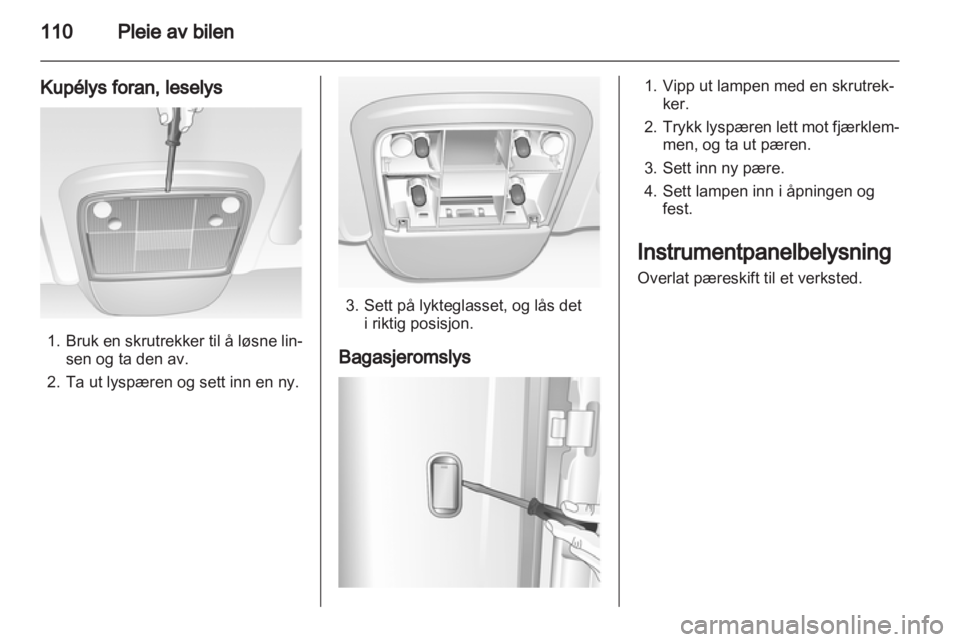 110 Pleie av bilen

Kupélys foran, leselys

1. Bruk en skrutrekker til å løsne linsen og ta den av.
2. Ta ut lyspæren og sett inn en ny.

3. Sett på lykteglasset, og lås det i riktig posisjon.

Bagasjeromslys

1. Vipp ut lampen med en skrutrekker.
2. Trykk lyspæren lett mot fjærklemmen, og ta ut pæren.
3. Sett inn ny pære.
4. Sett lampen inn i åpningen og fest.

Instrumentpanelbelysning

Overlat pæreskift til et verksted.

carmanualsonline.info