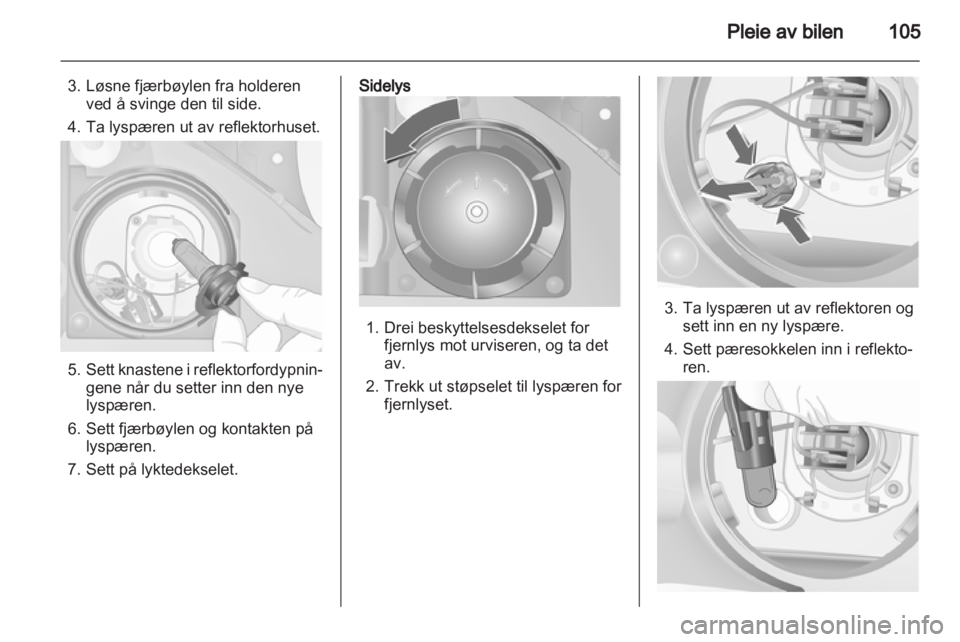 Pleie av bilen 105

3. Løsne fjærbøylen fra holderen ved å svinge den til side.

4. Ta lyspæren ut av reflektorhuset.

5. Sett knastene i reflektorfordypningene når du setter inn den nye lyspæren.

6. Sett fjærbøylen og kontakten på lyspæren.

7. Sett på lyktedekselet.

Sidelys

1. Drei beskyttelsesdekselet for fjernlys mot urviseren, og ta det av.

2. Trekk ut støpselet til lyspæren for fjernlyset.

3. Ta lyspæren ut av reflektoren og sett inn en ny lyspære.

4. Sett pæresokkelen inn i reflektoren.

carmanualsonline.info