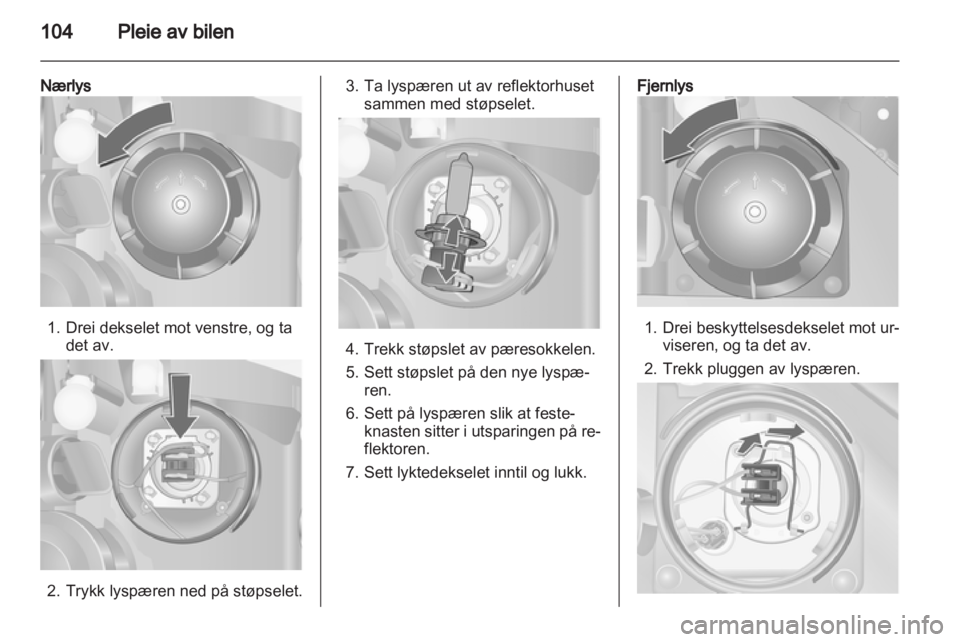 104 Pleie av bilen

Nærlys

1. Drei dekselet mot venstre, og ta det av.

2. Trykk lyspæren ned på støpselet.

3. Ta lyspæren ut av reflektorhuset sammen med støpselet.

4. Trekk støpslet av pæresokkelen.

5. Sett støpslet på den nye lyspæren.

6. Sett på lyspæren slik at festeknasten sitter i utsparingen på reflektoren.

7. Sett lyktedekselet inntil og lukk.

Fjernlys

1. Drei beskyttelsesdekselet mot urviseren, og ta det av.

2. Trekk pluggen av lyspæren.

carmanualsonline.info