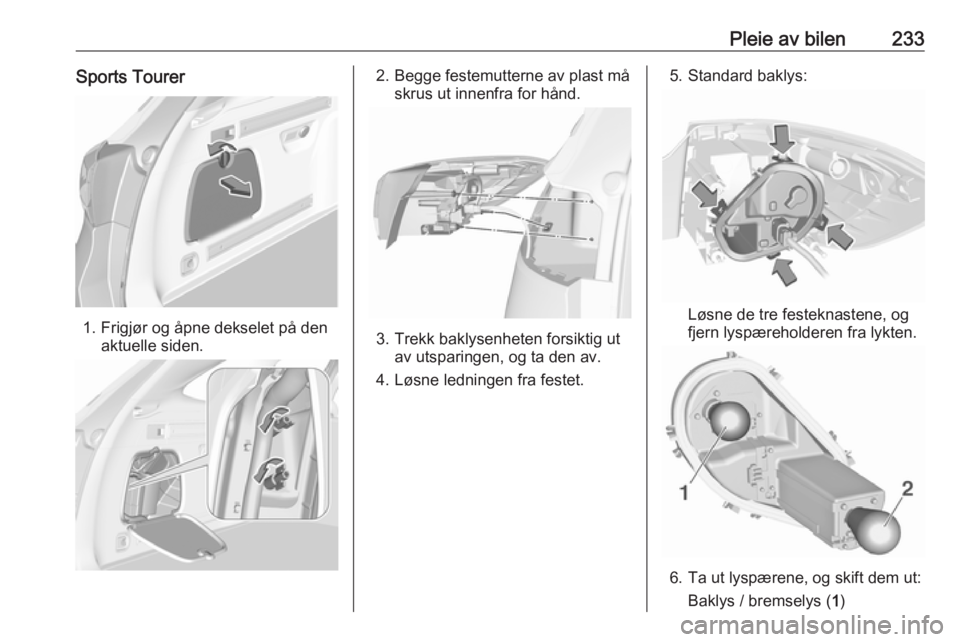 Pleie av bilen 233

Sports Tourer

1. Frigjør og åpne dekselet på den aktuelle siden.

2. Begge festemutterne av plast må skrus ut innenfra for hånd.

3. Trekk baklysenheten forsiktig ut av utsparingen, og ta den av.

4. Løsne ledningen fra festet.

5. Standard baklys:

Løsne de tre festeknastene, og fjern lyspæreholderen fra lykten.

1

2

6. Ta ut lyspærene, og skift dem ut:

Baklys / bremselys (1)

carmanualsonline.info