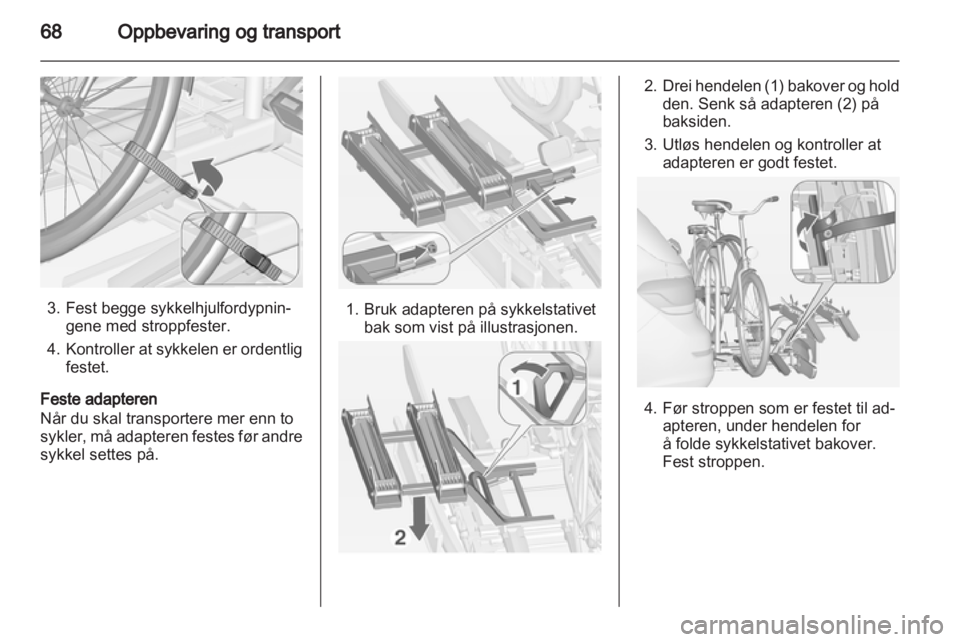 68 Oppbevaring og transport

3. Fest begge sykkelhjulfordypningene med stroppfester.

4. Kontroller at sykkelen er ordentlig festet.

Feste adapteren
Når du skal transportere mer enn to sykler, må adapteren festes før andre sykkel settes på.

1. Bruk adapteren på sykkelstativet bak som vist på illustrasjonen.

1

2

2. Drei hendelen (1) bakover og hold den. Senk så adapteren (2) på baksiden.

3. Utløs hendelen og kontroller at adapteren er godt festet.

4. Før stroppen som er festet til adapteren, under hendelen for å folde sykkelstativet bakover. Fest stroppen.

carmanualsonline.info