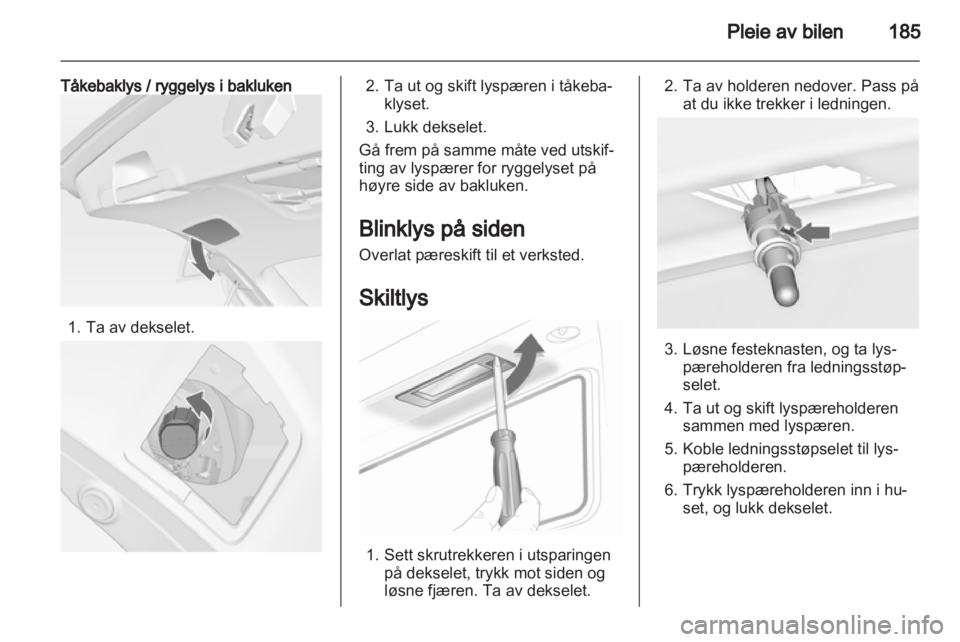 Pleie av bilen 185

Tåkebaklys / ryggelys i bakluken

1. Ta av dekselet.

2. Ta ut og skift lyspæren i tåkebaklyset.

3. Lukk dekselet.

Gå frem på samme måte ved utskifting av lyspærer for ryggelyset på høyre side av bakluken.

Blinklys på siden

Overlat pæreskift til et verksted.

Skiltlys

1. Sett skrutrekkeren i utsparingen på dekselet, trykk mot siden og løsne fjæren. Ta av dekselet.

2. Ta av holderen nedover. Pass på at du ikke trekker i ledningen.

3. Løsne festeknasten, og ta lyspæreholderen fra ledningsstøpselet.

4. Ta ut og skift lyspæreholderen sammen med lyspæren.

5. Koble ledningsstøpselet til lyspæreholderen.

6. Trykk lyspæreholderen inn i huset, og lukk dekselet.

carmanualsonline.info