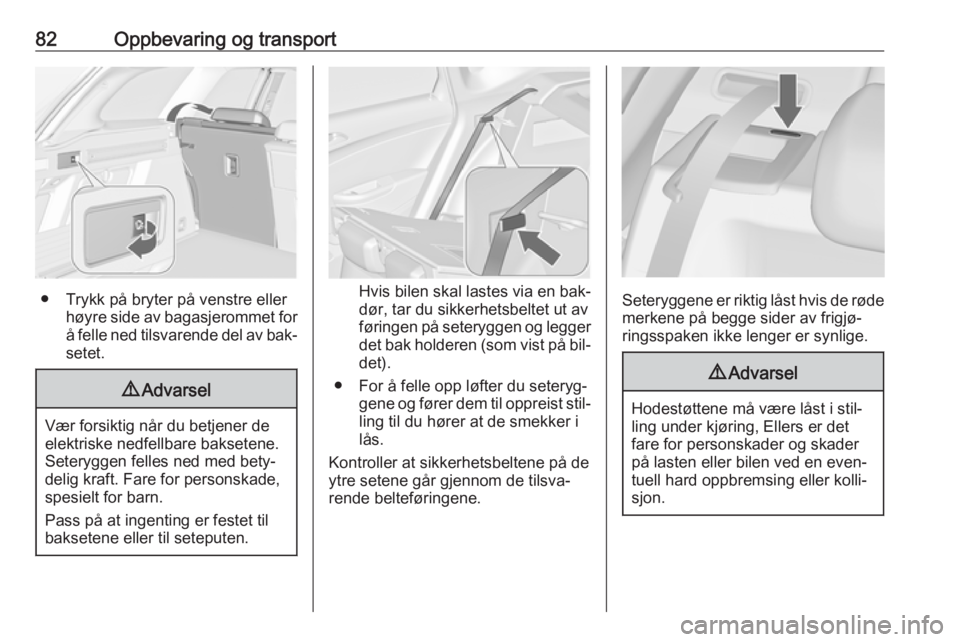 82 Oppbevaring og transport

● Trykk på bryter på venstre eller høyre side av bagasjerommet for å felle ned tilsvarende del av baksetet.

⚠ Advarsel

Vær forsiktig når du betjener de elektriske nedfellbare baksetene. Seteryggen felles ned med betydelig kraft. Fare for personskade, spesielt for barn.

Pass på at ingenting er festet til baksetene eller til seteputen.

Hvis bilen skal lastes via en bakdør, tar du sikkerhetsbeltet ut av føringen på seteryggen og legger det bak holderen (som vist på bildet).

● For å felle opp løfter du seteryggene og fører dem til oppreist stilling til du hører at de smekker i lås.

Kontroller at sikkerhetsbeltene på de ytre setene går gjennom de tilsvarende belteføringene.

Seteryggene er riktig låst hvis de røde merkene på begge sider av frigjøringsspaken ikke lenger er synlige.

⚠ Advarsel

Hodestøttene må være låst i stilling under kjøring, Ellers er det fare for personskader og skader på lasten eller bilen ved en eventuell hard oppbremsing eller kollisjon.

carmanualsonline.info