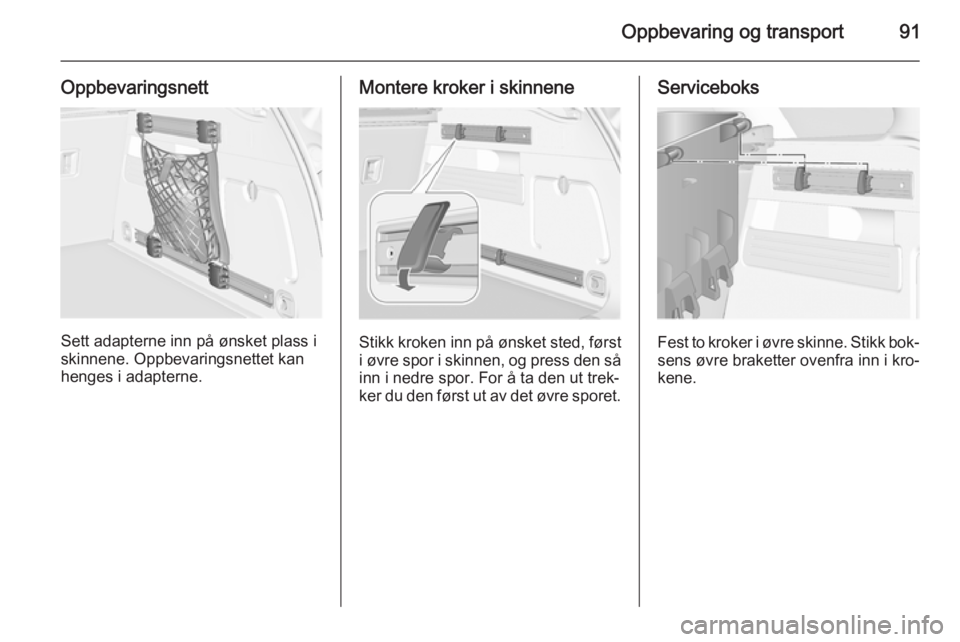 Oppbevaring og transport 91

Oppbevaringsnett

Sett adapterne inn på ønsket plass i skinnene. Oppbevaringsnettet kan henges i adapterne.

Montere kroker i skinnene

Stikk kroken inn på ønsket sted, først i øvre spor i skinnen, og press den så inn i nedre spor. For å ta den ut trekker du den først ut av det øvre sporet.

Serviceboks

Fest to kroker i øvre skinne. Stikk boksens øvre braketter ovenfra inn i krokene.

carmanualsonline.info