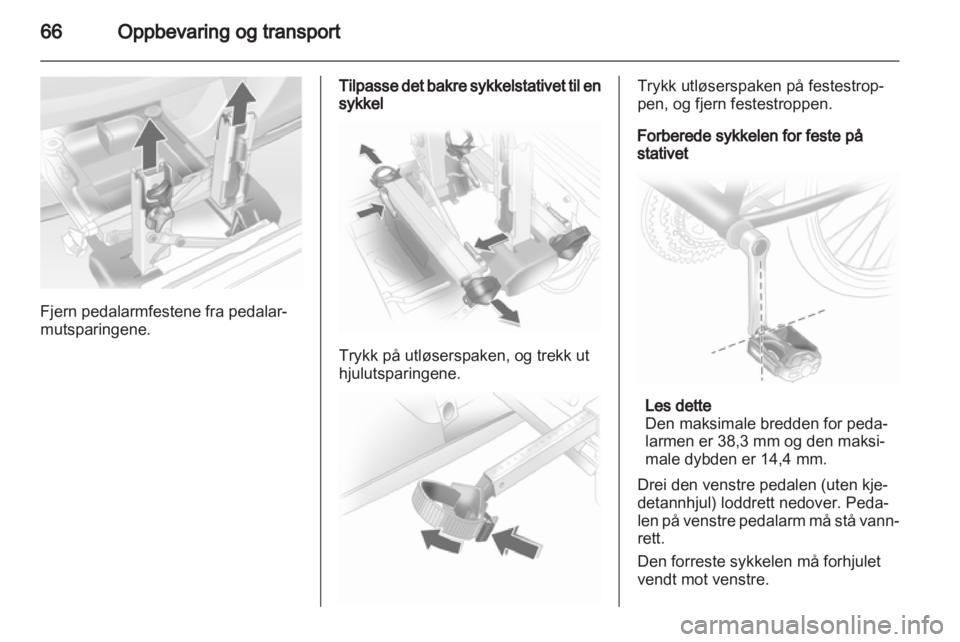 66 Oppbevaring og transport

Fjern pedalarmfestene fra pedalarmutsparingene.

Tilpasse det bakre sykkelstativet til en sykkel

Trykk på utløserspaken, og trekk ut hjulutsparingene.

Trykk utløserspaken på festestroppen, og fjern festestroppen.

Forberede sykkelen for feste på stativet

Les dette
Den maksimale bredden for pedalarmen er 38,3 mm og den maksimale dybden er 14,4 mm.

Drei den venstre pedalen (uten kjedetannhjul) loddrett nedover. Pedalen på venstre pedalarm må stå vannrett.

Den forreste sykkelen må forhjulet vendt mot venstre.

carmanualsonline.info