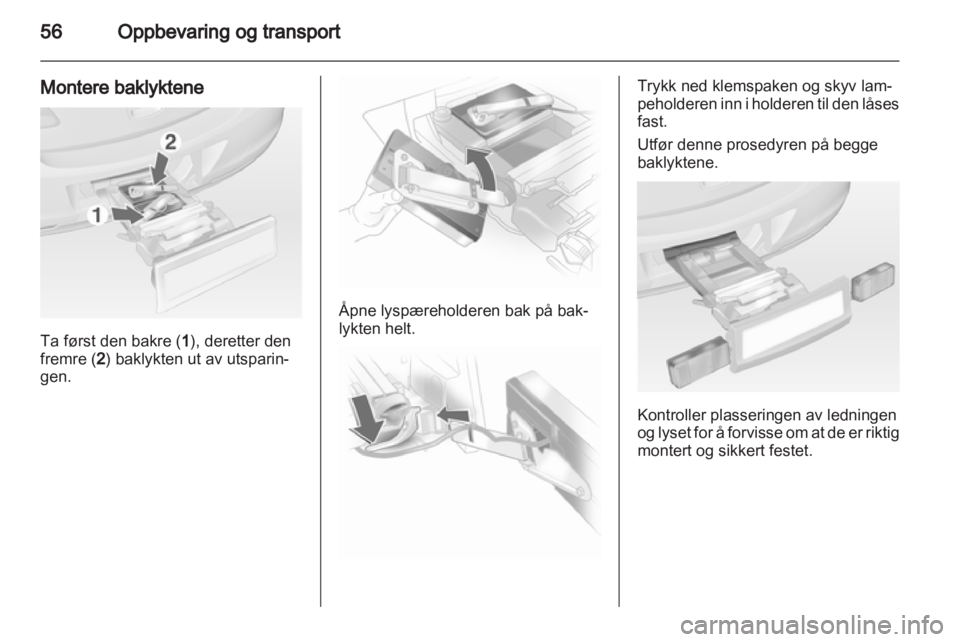 56 Oppbevaring og transport

Montere baklyktene

2

1

Ta først den bakre (1), deretter den fremre (2) baklykten ut av utsparingen.

Åpne lyspæreholderen bak på baklykten helt.

Trykk ned klemspaken og skyv lampeholderen inn i holderen til den låses fast.

Utfør denne prosedyren på begge baklyktene.

Kontroller plasseringen av ledningen og lyset for å forvisse om at de er riktig montert og sikkert festet.

carmanualsonline.info