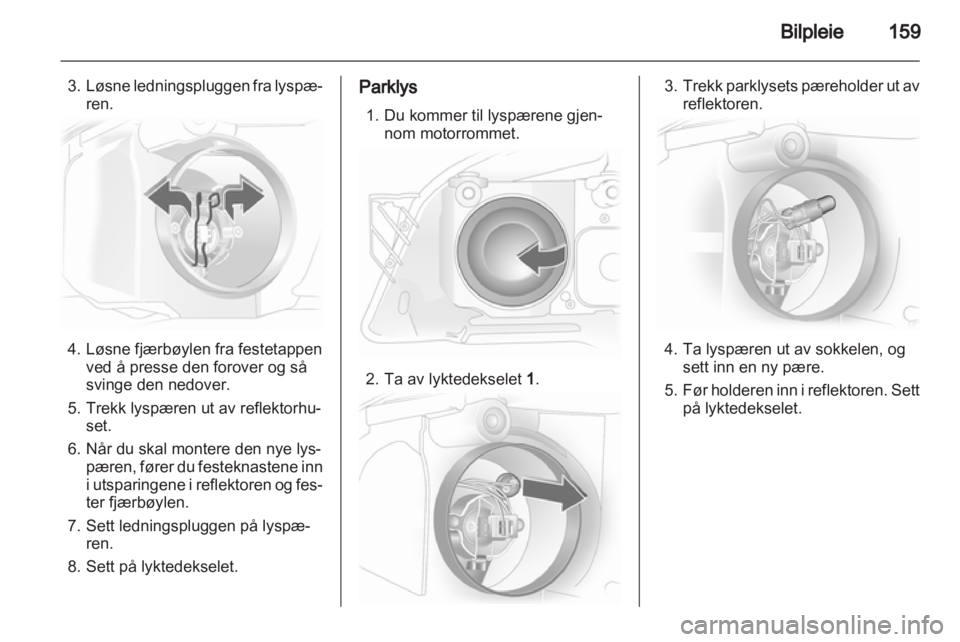 Bilpleie 159

3. Løsne ledningspluggen fra lyspæren.

4. Løsne fjærbøylen fra festetappen ved å presse den forover og så svinge den nedover.

5. Trekk lyspæren ut av reflektorhuset.

6. Når du skal montere den nye lyspæren, fører du festeknastene inn i utsparingene i reflektoren og fester fjærbøylen.

7. Sett ledningspluggen på lyspæren.

8. Sett på lyktedekselet.

Parklys

1. Du kommer til lyspærene gjennom motorrommet.

2. Ta av lyktedekselet 1.

3. Trekk parklysets pæreholder ut av reflektoren.

4. Ta lyspæren ut av sokkelen, og sett inn en ny pære.

5. Før holderen inn i reflektoren. Sett på lyktedekselet.

carmanualsonline.info