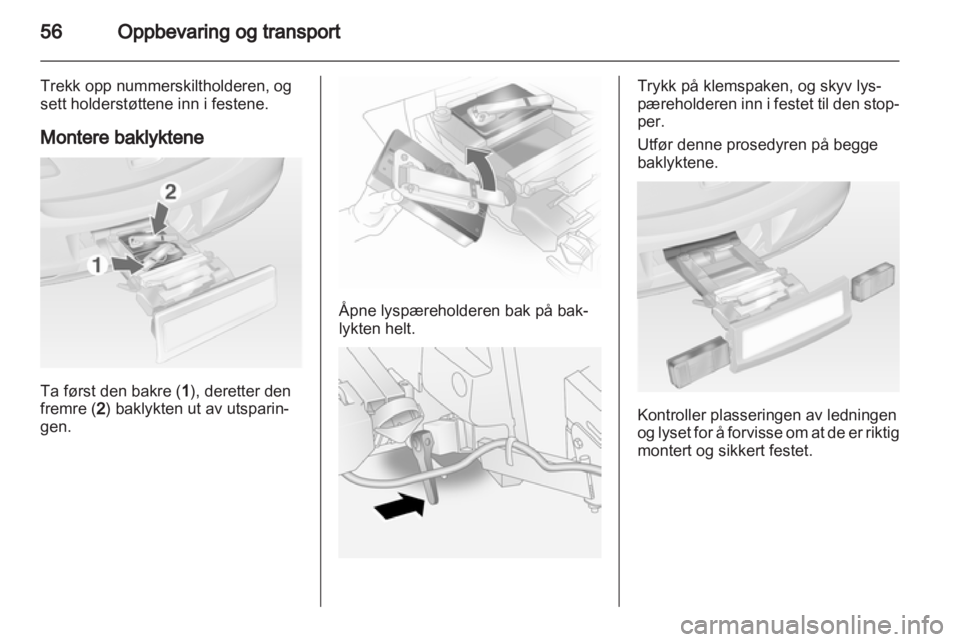 56 Oppbevaring og transport

Trekk opp nummerskiltholderen, og sett holderstøttene inn i festene.

Montere baklyktene

2

1

Ta først den bakre (1), deretter den fremre (2) baklykten ut av utsparingen.

Åpne lyspæreholderen bak på baklykten helt.

Trykk på klemspaken, og skyv lyspæreholderen inn i festet til den stopper.

Utfør denne prosedyren på begge baklyktene.

Kontroller plasseringen av ledningen og lyset for å forvisse om at de er riktig montert og sikkert festet.

carmanualsonline.info