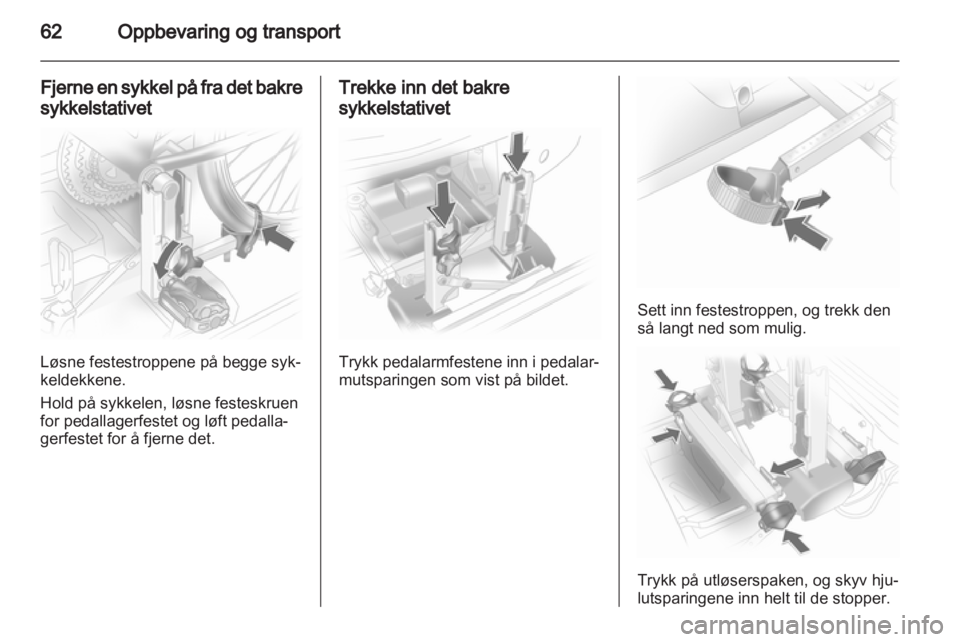 62 Oppbevaring og transport

Fjerne en sykkel på fra det bakre sykkelstativet

Løsne festestroppene på begge sykkeldekkene.

Hold på sykkelen, løsne festeskruen for pedallagerfestet og løft pedallagerfestet for å fjerne det.

Trekke inn det bakre sykkelstativet

Trykk pedalarmfestene inn i pedalarmutsparingen som vist på bildet.

Sett inn festestroppen, og trekk den så langt ned som mulig.

Trykk på utløserspaken, og skyv hjulutsparingene inn helt til de stopper.

carmanualsonline.info