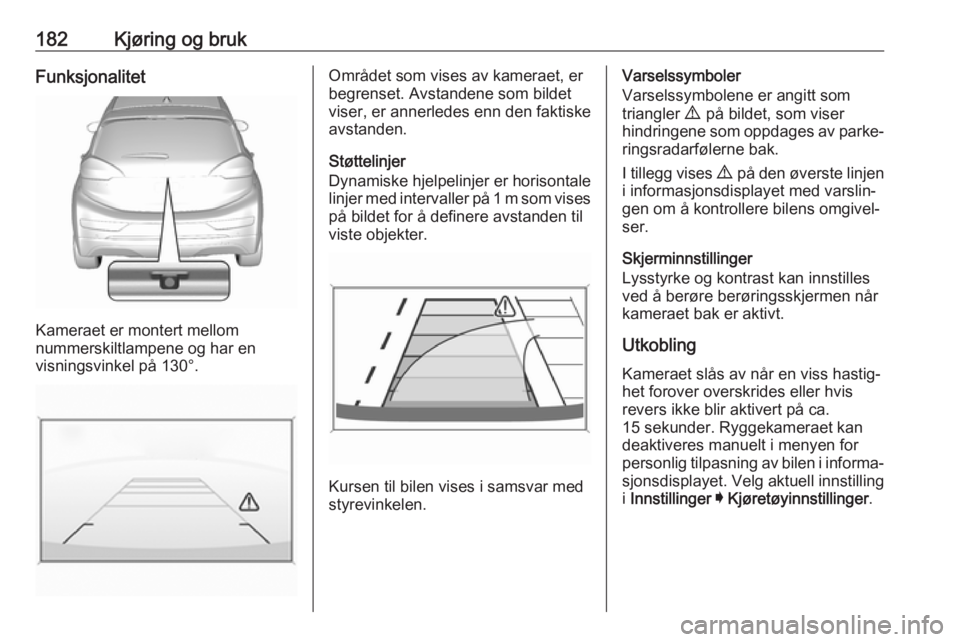 182 Kjøring og bruk

Funksjonalitet

Kameraet er montert mellom nummerskiltlampene og har en visningsvinkel på 130°.

Området som vises av kameraet, er begrenset. Avstandene som bildet viser, er annerledes enn den faktiske avstanden.

Støttelinjer
Dynamiske hjelpelinjer er horisontale linjer med intervaller på 1 m som vises på bildet for å definere avstanden til viste objekter.

Kursen til bilen vises i samsvar med styrevinkelen.

Varselssymboler
Varselssymbolene er angitt som triangler ⚠ på bildet, som viser hindringene som oppdages av parkeringsradarfølerne bak.

I tillegg vises ⚠ på den øverste linjen i informasjonsdisplayet med varslingen om å kontrollere bilens omgivelser.

Skjerminnstillinger
Lysstyrke og kontrast kan innstilles ved å berøre berøringsskjermen når kameraet bak er aktivt.

Utkobling
Kameraet slås av når en viss hastighet forover overskrides eller hvis revers ikke blir aktivert på ca. 15 sekunder. Ryggekameraet kan deaktiveres manuelt i menyen for personlig tilpasning av bilen i informasjonsdisplayet. Velg aktuell innstilling i Innstillinger ➧ Kjøretøyinnstillinger.

carmanualsonline.info