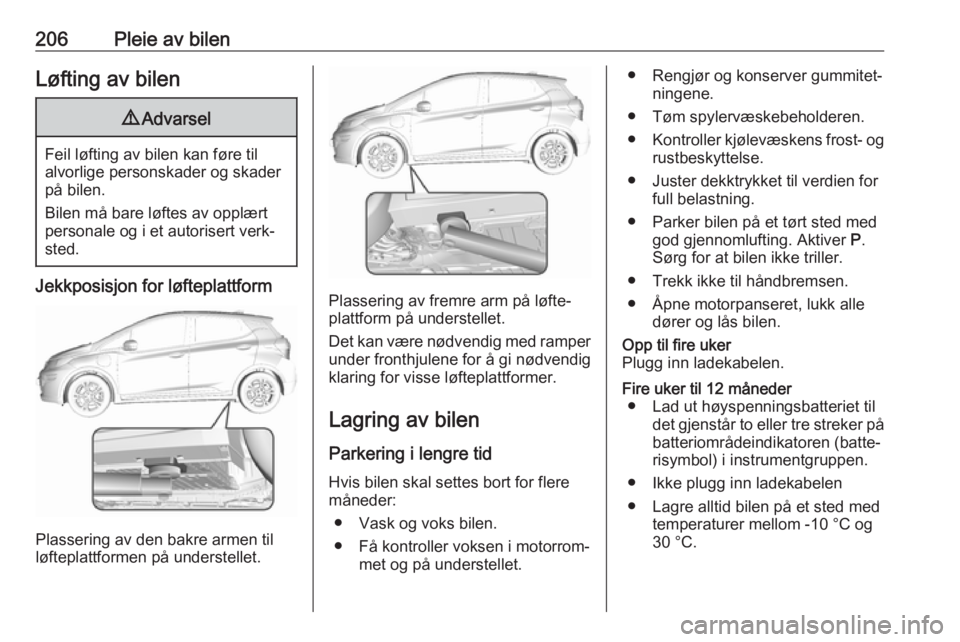 206 Pleie av bilen

Løfting av bilen

⚠ Advarsel

Feil løfting av bilen kan føre til alvorlige personskader og skader på bilen.

Bilen må bare løftes av opplært personale og i et autorisert verksted.

Jekkposisjon for løfteplattform

Plassering av den bakre armen til løfteplattformen på understellet.

Plassering av fremre arm på løfteplattform på understellet.

Det kan være nødvendig med ramper under fronthjulene for å gi nødvendig klaring for visse løfteplattformer.

Lagring av bilen

Parkering i lengre tid

Hvis bilen skal settes bort for flere måneder:

● Vask og voks bilen.

● Få kontroller voksen i motorrommet og på understellet.

● Rengjør og konserver gummitetningene.

● Tøm spylervæskebeholderen.

● Kontroller kjølevæskens frost- og rustbeskyttelse.

● Juster dekktrykket til verdien for full belastning.

● Parker bilen på et tørt sted med god gjennomlufting. Aktiver P. Sørg for at bilen ikke triller.

● Trekk ikke til håndbremsen.

● Åpne motorpanseret, lukk alle dører og lås bilen.

Opp til fire uker
Plugg inn ladekabelen.

Fire uker til 12 måneder
● Lad ut høyspenningsbatteriet til det gjenstår to eller tre streker på batteriområdeindikatoren (batterisymbol) i instrumentgruppen.

● Ikke plugg inn ladekabelen

● Lagre alltid bilen på et sted med temperaturer mellom -10 °C og 30 °C.

carmanualsonline.info