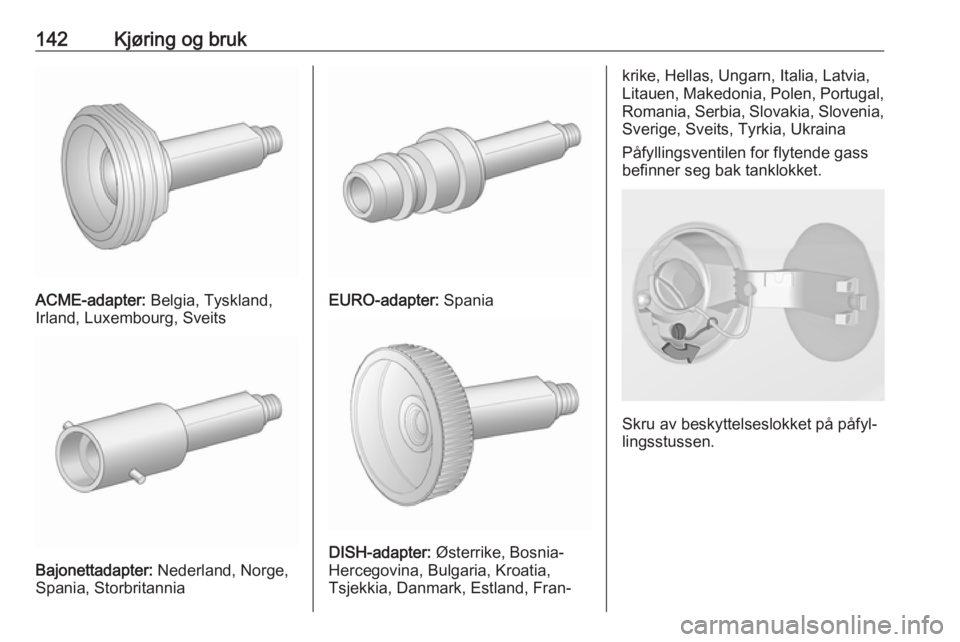 142 Kjøring og bruk

ACME-adapter: Belgia, Tyskland, Irland, Luxembourg, Sveits

Bajonettadapter: Nederland, Norge, Spania, Storbritannia

EURO-adapter: Spania

DISH-adapter: Østerrike, Bosnia-Hercegovina, Bulgaria, Kroatia, Tsjekkia, Danmark, Estland, Frankrike, Hellas, Ungarn, Italia, Latvia, Litauen, Makedonia, Polen, Portugal, Romania, Serbia, Slovakia, Slovenia, Sverige, Sveits, Tyrkia, Ukraina

Påfyllingsventilen for flytende gass befinner seg bak tanklokket.

Skru av beskyttelseslokket på påfyllingsstussen.

carmanualsonline.info