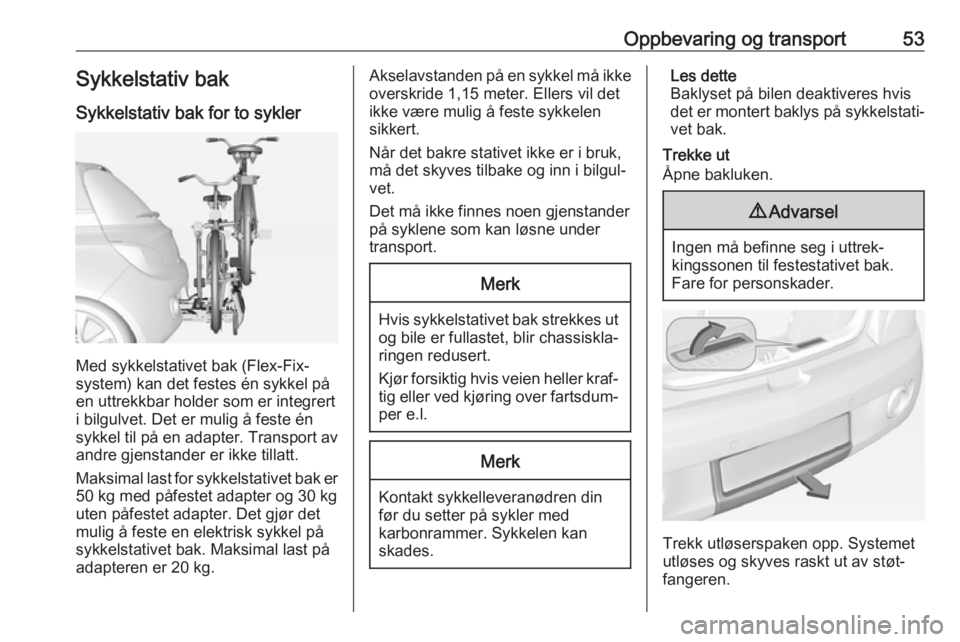 Oppbevaring og transport 53

Sykkelstativ bak

Sykkelstativ bak for to sykler

Med sykkelstativet bak (Flex-Fix-system) kan det festes én sykkel på en uttrekkbar holder som er integrert i bilgulvet. Det er mulig å feste én sykkel til på en adapter. Transport av andre gjenstander er ikke tillatt.

Maksimal last for sykkelstativet bak er 50 kg med påfestet adapter og 30 kg uten påfestet adapter. Det gjør det mulig å feste en elektrisk sykkel på sykkelstativet bak. Maksimal last på adapteren er 20 kg.

Akselavstanden på en sykkel må ikke overskride 1,15 meter. Ellers vil det ikke være mulig å feste sykkelen sikkert.

Når det bakre stativet ikke er i bruk, må det skyves tilbake og inn i bilgulvet.

Det må ikke finnes noen gjenstander på syklene som kan løsne under transport.

Merk

Hvis sykkelstativet bak strekkes ut og bile er fullastet, blir chassisklaringen redusert.

Kjør forsiktig hvis veien heller kraftig eller ved kjøring over fartsdumper e.l.

Merk

Kontakt sykkelleveranødren din før du setter på sykler med karbonrammer. Sykkelen kan skades.

Les dette
Baklyset på bilen deaktiveres hvis det er montert baklys på sykkelstativet bak.

Trekke ut
Åpne bakluken.

⚠Advarsel

Ingen må befinne seg i uttrekkingssonen til festestativet bak. Fare for personskader.

Trekk utløserspaken opp. Systemet utløses og skyves raskt ut av støtfangeren.

carmanualsonline.info