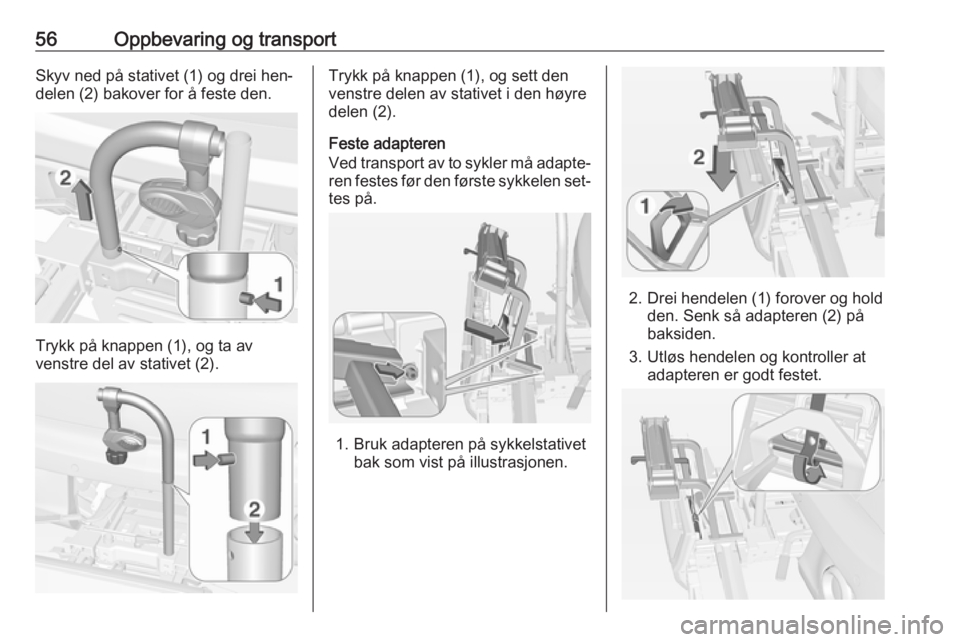 56 Oppbevaring og transport

Skyv ned på stativet (1) og drei hendelen (2) bakover for å feste den.

2

1

Trykk på knappen (1), og ta av venstre del av stativet (2).

1

2

Trykk på knappen (1), og sett den venstre delen av stativet i den høyre delen (2).

Feste adapteren

Ved transport av to sykler må adapteren festes før den første sykkelen settes på.

1. Bruk adapteren på sykkelstativet bak som vist på illustrasjonen.

2

1

2. Drei hendelen (1) forover og hold den. Senk så adapteren (2) på baksiden.

3. Utløs hendelen og kontroller at adapteren er godt festet.

carmanualsonline.info