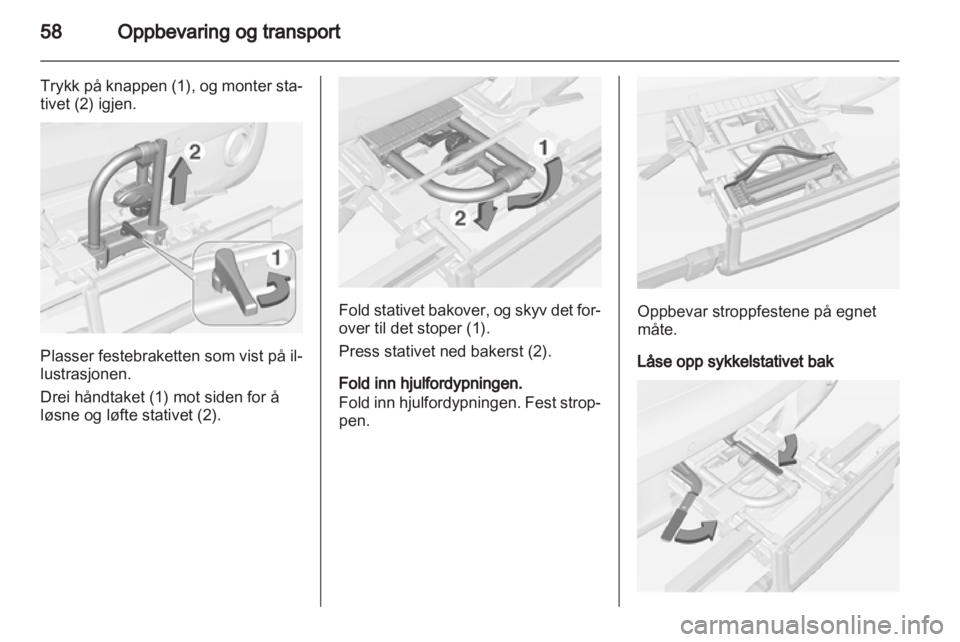 58 Oppbevaring og transport

Trykk på knappen (1), og monter stativet (2) igjen.

2

1

Plasser festebraketten som vist på illustrasjonen.

Drei håndtaket (1) mot siden for å løsne og løfte stativet (2).

1

2

Fold stativet bakover, og skyv det forover til det stoper (1).

Press stativet ned bakerst (2).

Fold inn hjulfordypningen.
Fold inn hjulfordypningen. Fest stroppen.

Oppbevar stroppfestene på egnet måte.

Låse opp sykkelstativet bak

carmanualsonline.info