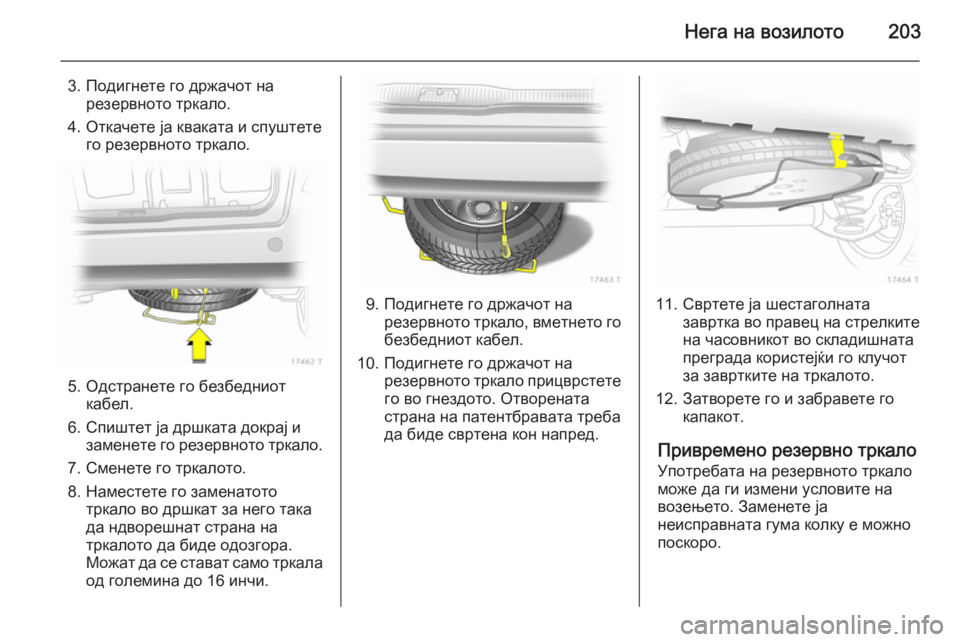 Нега на возилото 203

3. Подигнете го држачот на резервното тркало.

4. Откачете ја кваката и спуштете го резервното тркало.

17462 T

5. Одстранете го безбедниот кабел.

6. Спиштет ја дршката докрај и заменете го резервното тркало.

7. Сменете го тркалото.

8. Наместете го заменатото тркало во дршкат за него така да ндворешнат страна на тркалото да биде одозгора. Можат да се стават само тркала од големина до 16 инчи.

17463 T

9. Подигнете го држачот на резервното тркало, вметнето го безбедниот кабел.

10. Подигнете го држачот на резервното тркало прицврстете го во гнездото. Отворената страна на патентбравата треба да биде свртена кон напред.

17464 T

11. Свртете ја шестаголната завртка во правец на стрелките на часовникот во складишната преграда користејќи го клучот за завртките на тркалото.

12. Затворете го и забравете го капакот.

Привремено резервно тркало
Употребата на резервното тркало може да ги измени условите на возењето. Заменете ја неисправната гума колку е можно поскоро.

carmanualsonline.info