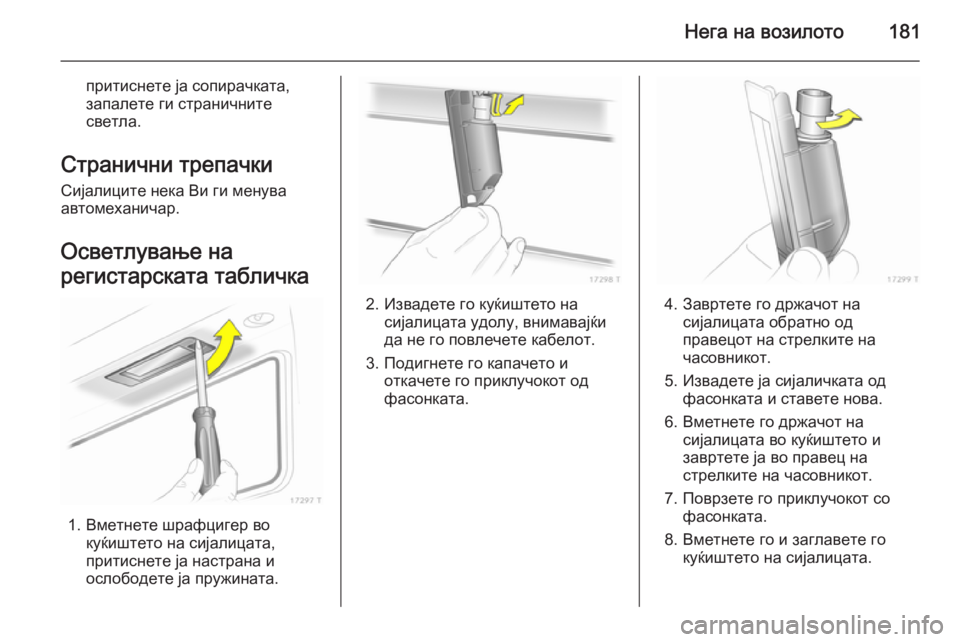 Нега на возилото 181

притиснете ја сопирачката, запалете ги страничните светла.

Странични трепачки

Сијалиците нека Ви ги менува автомеханичар.

Осветлување на регистарската табличка

17297 T

1. Вметнете шрафцигер во куќиштето на сијалицата, притиснете ја настрана и ослободете ја пружината.

17298 T

2. Извадете го куќиштето на сијалицата удолу, внимавајќи да не го повлечете кабелот.

3. Подигнете го капачето и откачете го приклучокот од фасонката.

17299 T

4. Завртете го држачот на сијалицата обратно од правецот на стрелките на часовникот.

5. Извадете ја сијаличката од фасонката и ставете нова.

6. Вметнете го држачот на сијалицата во куќиштето и завртете ја во правец на стрелките на часовникот.

7. Поврзете го приклучокот со фасонката.

8. Вметнете го и заглавете го куќиштето на сијалицата.

carmanualsonline.info