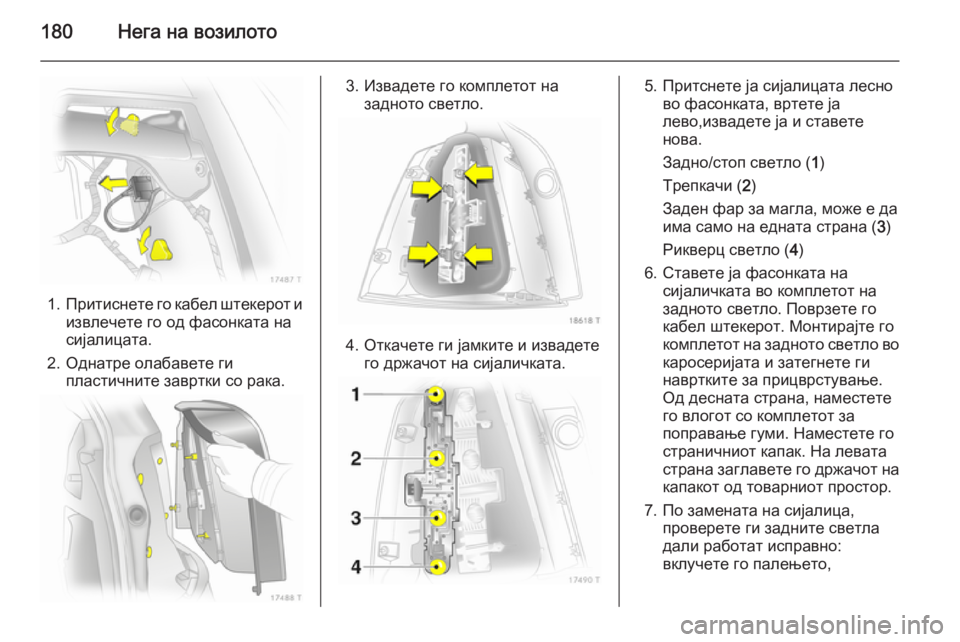 180 Нега на возилото

17487 T

1. Притиснете го кабел штекерот и извлечете го од фасонката на сијалицата.

2. Однатре олабавете ги пластичните завртки со рака.

17488 T

3. Извадете го комплетот на задното светло.

18618 T

4. Откачете ги јамките и извадете го држачот на сијаличката.

1
2
3
4

17490 T

5. Притснете ја сијалицата лесно во фасонката, вртете ја лево,извадете ја и ставете нова.

Задно/стоп светло (1)

Трепкачи (2)

Заден фар за магла, може е да има само на едната страна (3)

Рикверц светло (4)

6. Ставете ја фасонката на сијаличката во комплетот на задното светло. Поврзете го кабел штекерот. Монтирајте го комплетот на задното светло во каросеријата и затегнете ги навртките за прицврстување. Од десната страна, наместете го влогот со комплетот за поправање гуми. Наместете го страничниот капак. На левата страна заглавете го држачот на капакот од товарниот простор.

7. По замената на сијалица, проверете ги задните светла дали работат исправно: вклучете го палењето,

carmanualsonline.info