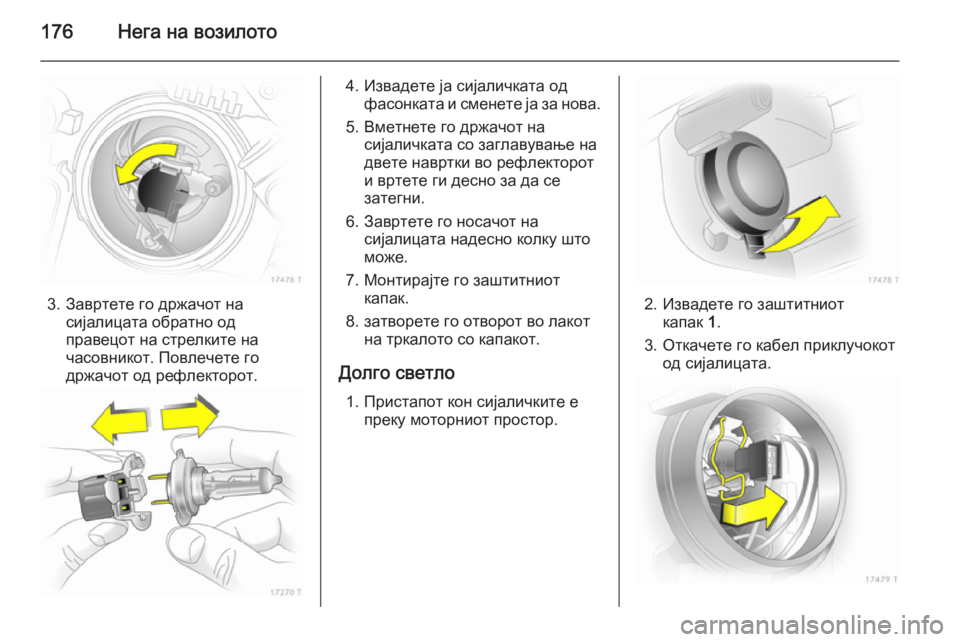 176 Нега на возилото

17476 T

3. Завртете го држачот на сијалицата обратно од правецот на стрелките на часовникот. Повлечете го држачот од рефлекторот.

17270 T

4. Извадете ја сијаличката од фасонката и сменете ја за нова.

5. Вметнете го држачот на сијаличката со заглавување на двете навртки во рефлекторот и вртете ги десно за да се затегни.

6. Завртете го носачот на сијалицата надесно колку што може.

7. Монтирајте го заштитниот капак.

8. затворете го отворот во лакот на тркалото со капакот.

Долго светло

1. Пристапот кон сијаличките е преку моторниот простор.

17478 T

2. Извадете го заштитниот капак 1.

3. Откачете го кабел приклучокот од сијалицата.

17479 T

carmanualsonline.info