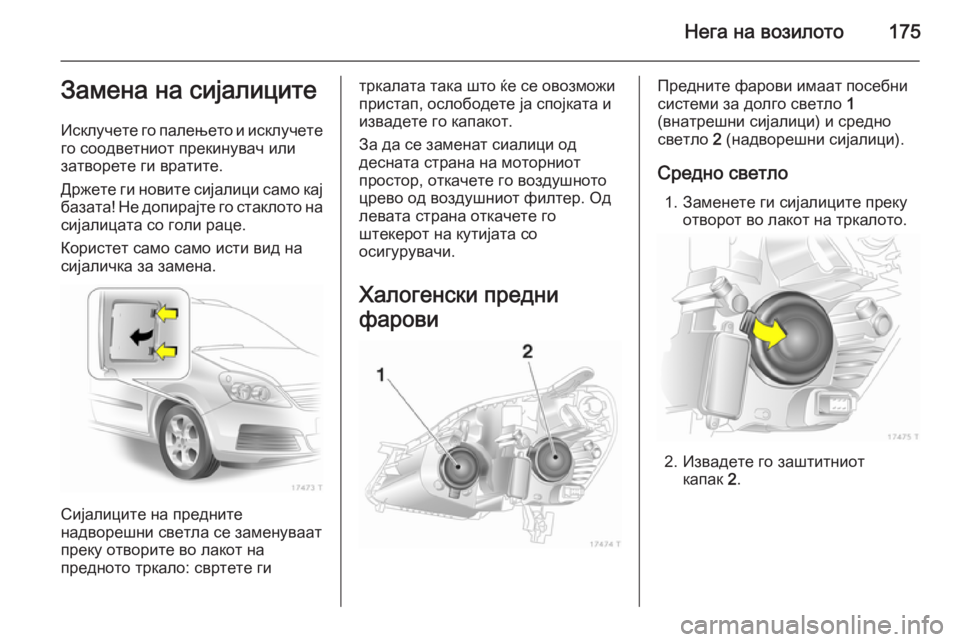 Нега на возилото 175

Замена на сијалиците

Исклучете го палењето и исклучете го соодветниот прекинувач или затворете ги вратите.

Држете ги новите сијалици само кај базата! Не допирајте го стаклото на сијалицата со голи раце.

Користет само само исти вид на сијаличка за замена.

17473 T

Сијалиците на предните надворешни светла се заменуваат преку отворите во лакот на предното тркало: свртете ги тркалата така што ќе се овозможи пристап, ослободете ја спојката и извадете го капакот.

За да се заменат сиалици од десната страна на моторниот простор, откачете го воздушното црево од воздушниот филтер. Од левата страна откачете го штекерот на кутијата со осигурувачи.

Халогенски предни фарови

1

2

17474 T

Предните фарови имаат посебни системи за долго светло 1 (внатрешни сијалици) и средно светло 2 (надворешни сијалици).

Средно светло

1. Заменете ги сијалиците преку отворот во лакот на тркалото.

17475 T

2. Извадете го заштитниот капак 2.

carmanualsonline.info