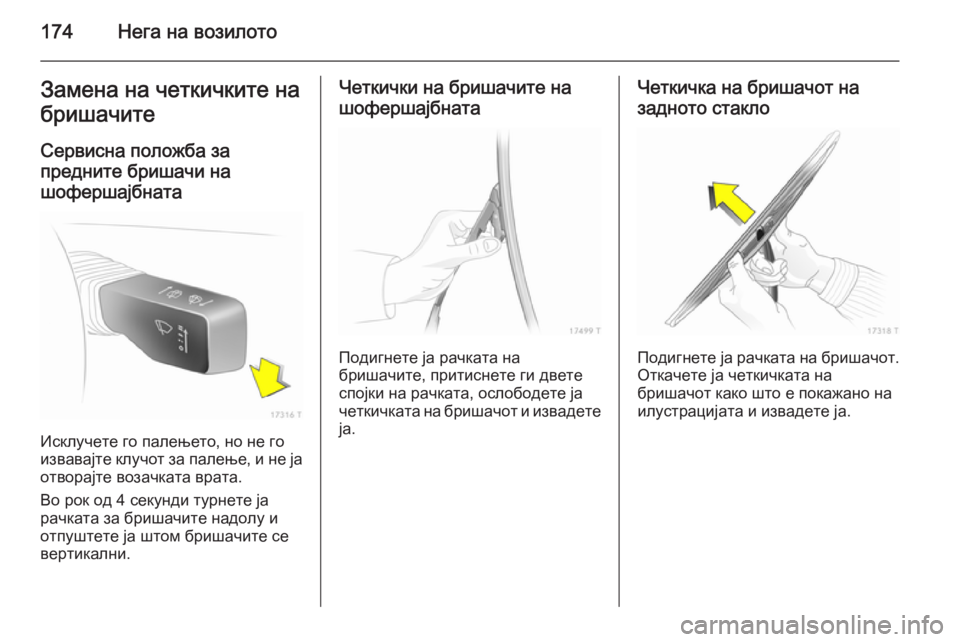 174 Нега на возилото

Замена на четкичките на бришачите

Сервисна положба за предните бришачи на шофершајбната

17316 T

Исклучете го палењето, но не го извавајте клучот за палење, и не ја отворајте возачката врата.

Во рок од 4 секунди турнете ја рачката за бришачите надолу и отпуштете ја штом бришачите се вертикални.

Четкички на бришачите на шофершајбната

17499 T

Подигнете ја рачката на бришачите, притиснете ги двете спојки на рачката, ослободете ја четкичката на бришачот и извадете ја.

Четкичка на бришачот на задното стакло

17318 T

Подигнете ја рачката на бришачот. Откачете ја четкичката на бришачот како што е покажано на илустрацијата и извадете ја.

carmanualsonline.info