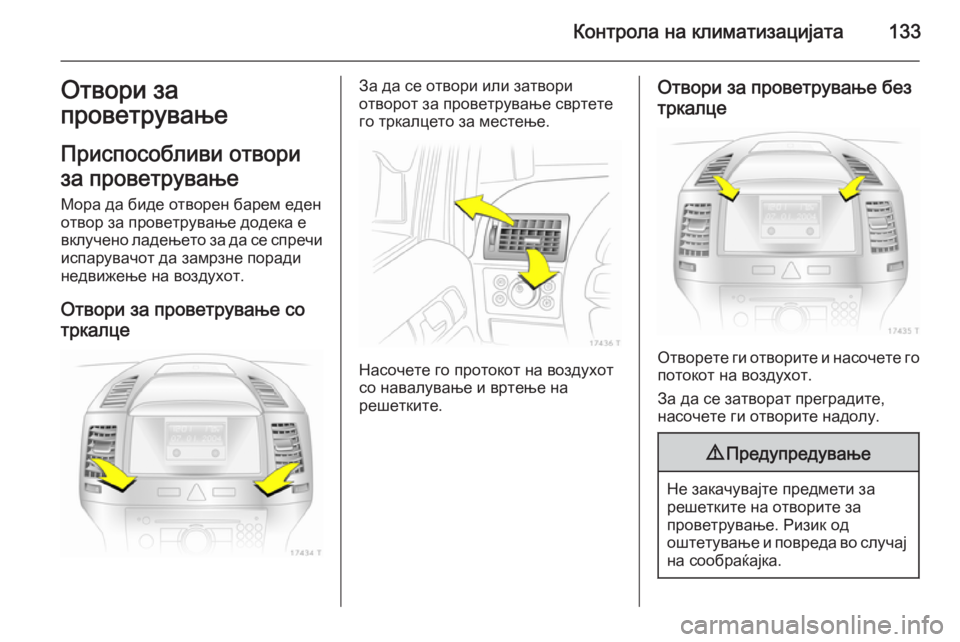 Контрола на климатизацијата 133

Отвори за проветрување

Приспособливи отвори за проветрување

Мора да биде отворен барем еден отвор за проветрување додека е вклучено ладењето за да се спречи испарувачот да замрзне поради недвижење на воздухот.

Отвори за проветрување со тркалце

17434 T

За да се отвори или затвори отворот за проветрување свртете го тркалцето за местење.

17436 T

Насочете го протокот на воздухот со навалување и вртење на решетките.

Отвори за проветрување без тркалце

17435 T

Отворете ги отворите и насочете го потокот на воздухот.

За да се затворат преградите, насочете ги отворите надолу.

⚠ Предупредување

Не закачувајте предмети за решетките на отворите за проветрување. Ризик од оштетување и повреда во случај на сообраќајка.

carmanualsonline.info