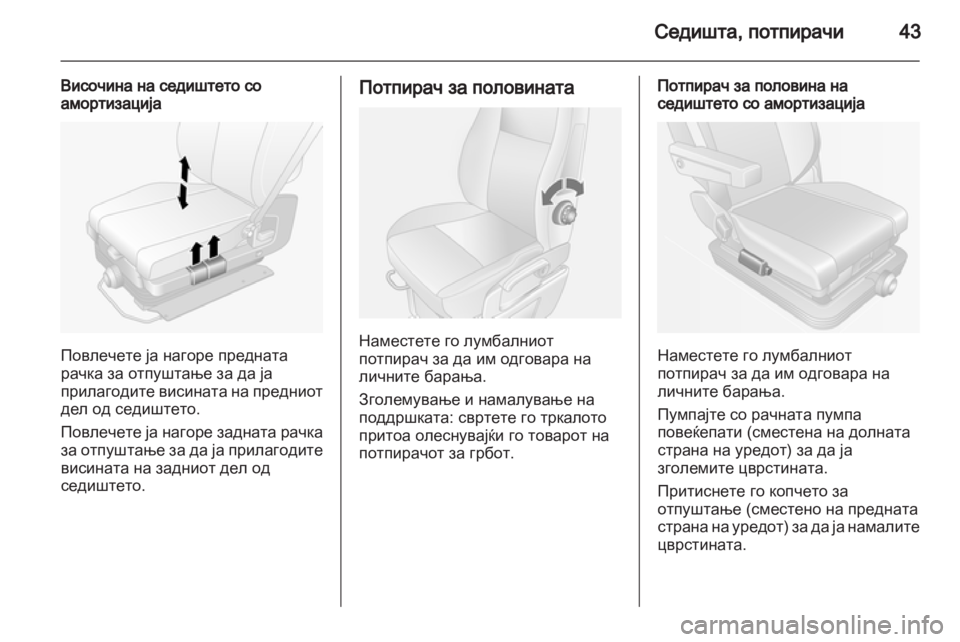 Седишта, потпирачи 43

Височина на седиштето со амортизација

Повлечете ја нагоре предната рачка за отпуштање за да ја прилагодите висината на предниот дел од седиштето.

Повлечете ја нагоре задната рачка за отпуштање за да ја прилагодите висината на задниот дел од седиштето.

Потпирач за половината

Наместете го лумбалниот потпирач за да им одговара на личните барања.

Зголемување и намалување на поддршката: свртете го тркалото притоа олеснувајќи го товарот на потпирачот за грбот.

Потпирач за половина на седиштето со амортизација

Наместете го лумбалниот потпирач за да им одговара на личните барања.

Пумпајте со рачната пумпа повеќепати (сместена на долната страна на уредот) за да ја зголемите цврстината.

Притиснете го копчето за отпуштање (сместено на предната страна на уредот) за да ја намалите цврстината.

carmanualsonline.info