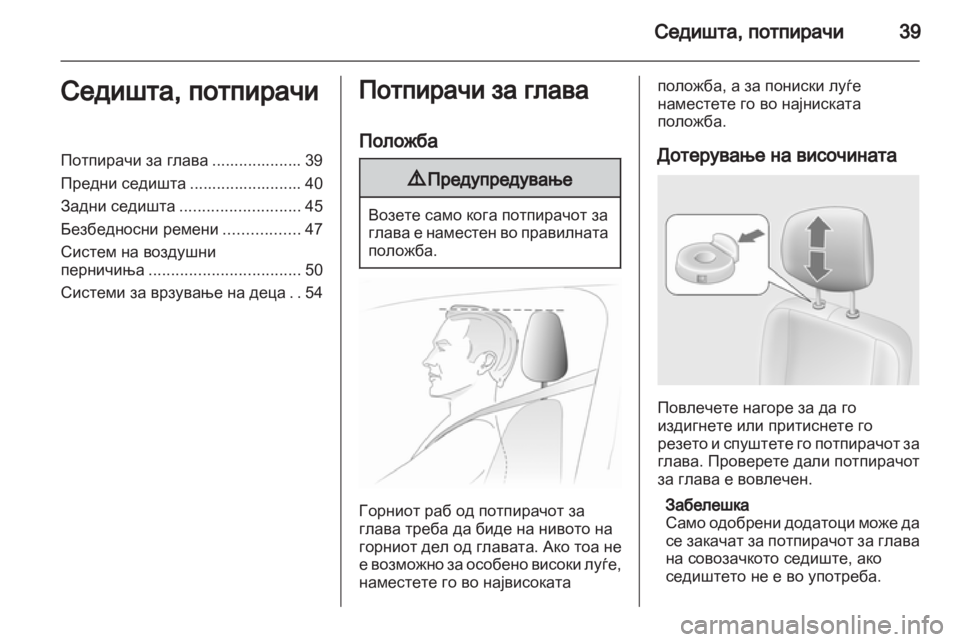 Седишта, потпирачи 39

Седишта, потпирачи

Потпирачи за глава .................... 39
Предни седишта ......................... 40
Задни седишта ........................... 45
Безбедносни ремени ................. 47
Систем на воздушни перничиња .................................. 50
Системи за врзување на деца . . 54

Потпирачи за глава

Положба

⚠ Предупредување

Возете само кога потпирачот за глава е наместен во правилната положба.

Горниот раб од потпирачот за глава треба да биде на нивото на горниот дел од главата. Ако тоа не е возможно за особено високи луѓе, наместете го во највисоката положба, а за пониски луѓе наместете го во најниската положба.

Дотерување на височината

Повлечете нагоре за да го издигнете или притиснете го резето и спуштете го потпирачот за глава. Проверете дали потпирачот за глава е вовлечен.

Забелешка
Само одобрени додатоци може да се закачат за потпирачот за глава на совозачкото седиште, ако седиштето не е во употреба.

carmanualsonline.info