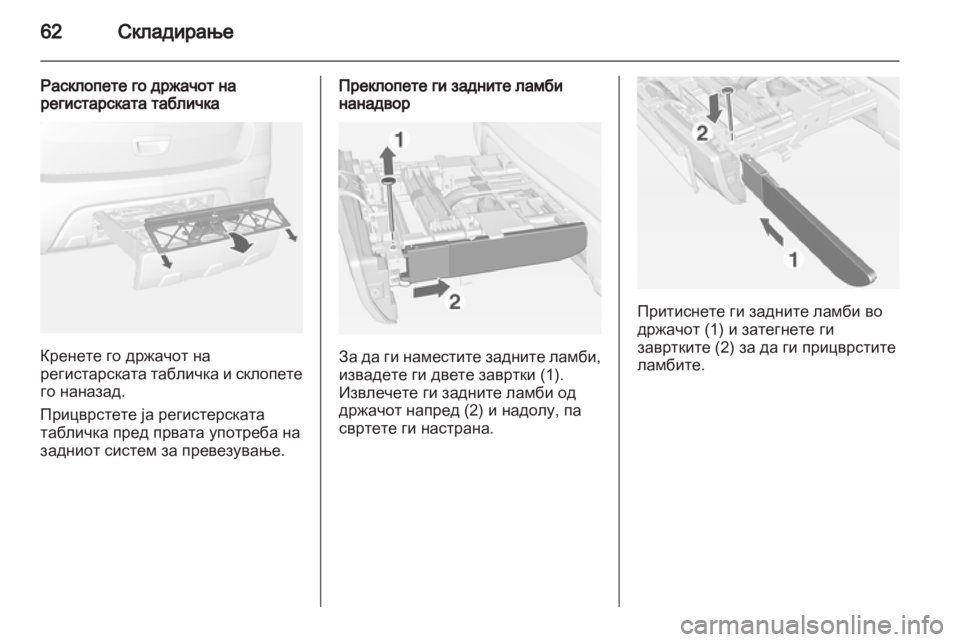 62 Складирање

Расклопете го држачот на регистарската табличка

Кренете го држачот на регистарската табличка и склопете го наназад.

Прицврстете ја регистерската табличка пред првата употреба на задниот систем за превезување.

Преклопете ги задните ламби нанадвор

1

2

За да ги наместите задните ламби, извадете ги двете завртки (1). Извлечете ги задните ламби од држачот напред (2) и надолу, па свртете ги настрана.

2

1

Притиснете ги задните ламби во држачот (1) и затегнете ги завртките (2) за да ги прицврстите ламбите.

carmanualsonline.info