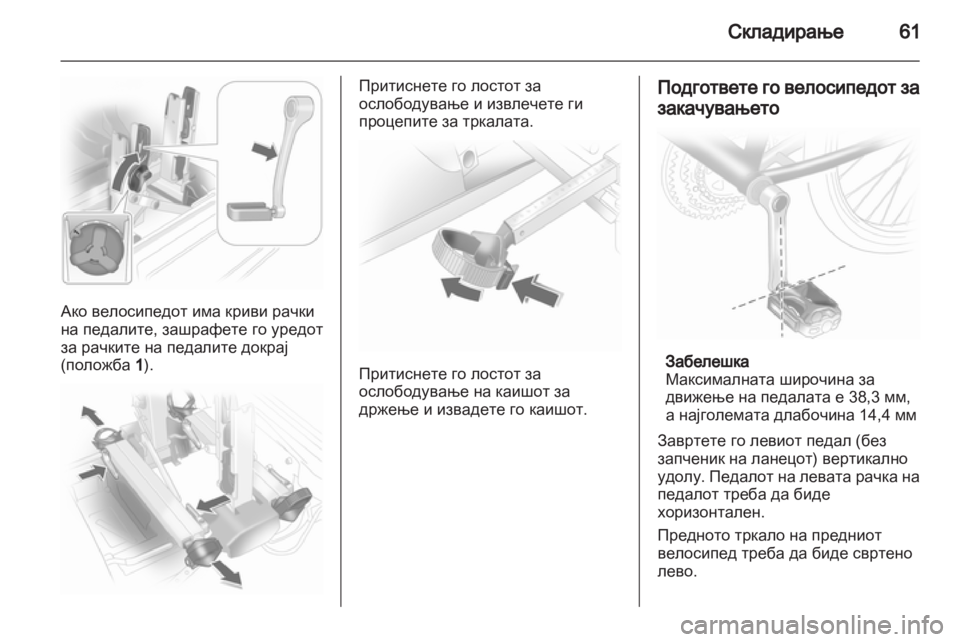 Складирање 61

Ако велосипедот има криви рачки на педалите, зашрафете го уредот за рачките на педалите докрај (положба 1).

Притиснете го лостот за ослободување и извлечете ги процепите за тркалата.

Притиснете го лостот за ослободување на каишот за држење и извадете го каишот.

Подгответе го велосипедот за закачувањето

Забелешка
Максималната широчина за движење на педалата е 38,3 мм, а најголемата длабочина 14,4 мм

Завртете го левиот педал (без запченик на ланецот) вертикално удолу. Педалот на левата рачка на педалот треба да биде хоризонтален.

Предното тркало на предниот велосипед треба да биде свртено лево.

carmanualsonline.info