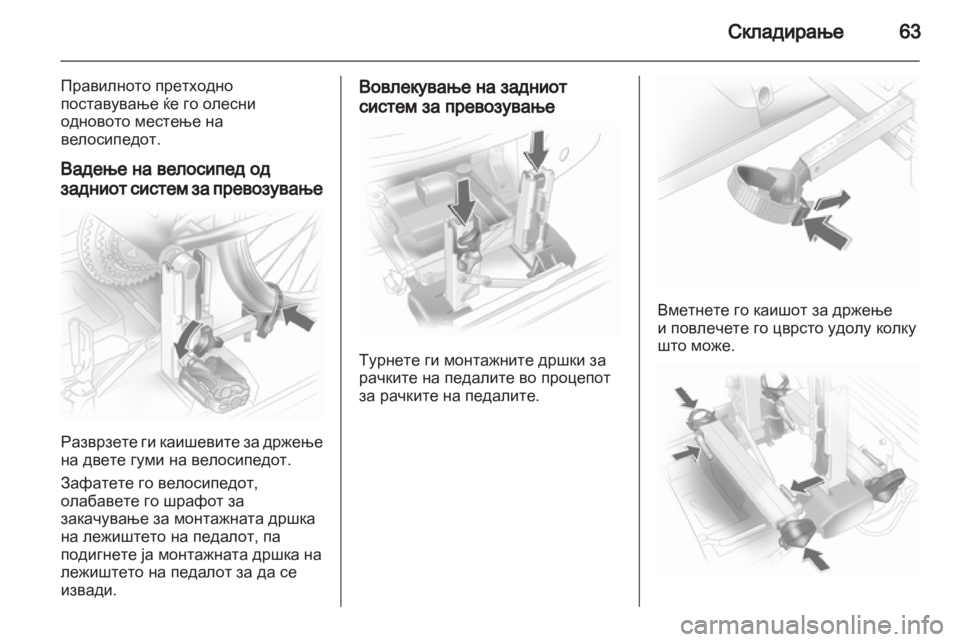 Складирање 63

Правилното претходно поставување ќе го олесни одновото местење на велосипедот.

Вадење на велосипед од задниот систем за превозување

Разврзете ги каишевите за држење на двете гуми на велосипедот.

Зафатете го велосипедот, олабавете го шрафот за закачување за монтажната дршка на лежиштето на педалот, па подигнете ја монтажната дршка на лежиштето на педалот за да се извади.

Вовлекување на задниот систем за превозување

Турнете ги монтажните дршки за рачките на педалите во процепот за рачките на педалите.

Вметнете го каишот за држење и повлечете го цврсто удолу колку што може.

carmanualsonline.info