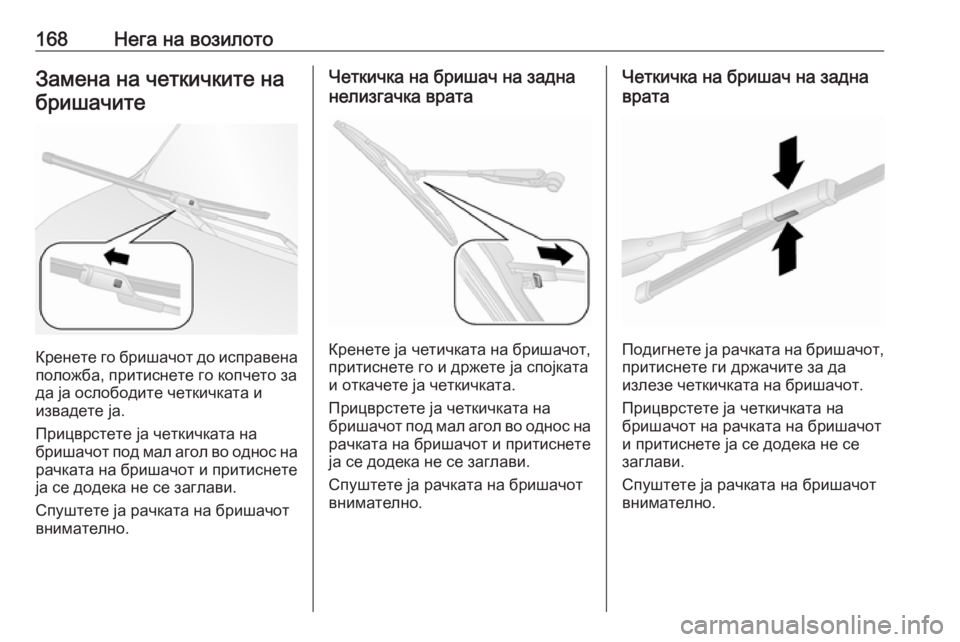 168 Нега на возилото

Замена на четкичките на бришачите

Кренете го бришачот до исправена положба, притиснете го копчето за да ја ослободите четкичката и извадете ја.

Прицврстете ја четкичката на бришачот под мал агол во однос на рачката на бришачот и притиснете ја се додека не се заглави.

Спуштете ја рачката на бришачот внимателно.

Четкичка на бришач на задна нелизгачка врата

Кренете ја четичката на бришачот, притиснете го и држете ја спојката и откачете ја четкичката.

Прицврстете ја четкичката на бришачот под мал агол во однос на рачката на бришачот и притиснете ја се додека не се заглави.

Спуштете ја рачката на бришачот внимателно.

Четкичка на бришач на задна врата

Подигнете ја рачката на бришачот, притиснете ги држачите за да излезе четкичката на бришачот.

Прицврстете ја четкичката на бришачот на рачката на бришачот и притиснете ја се додека не се заглави.

Спуштете ја рачката на бришачот внимателно.

carmanualsonline.info