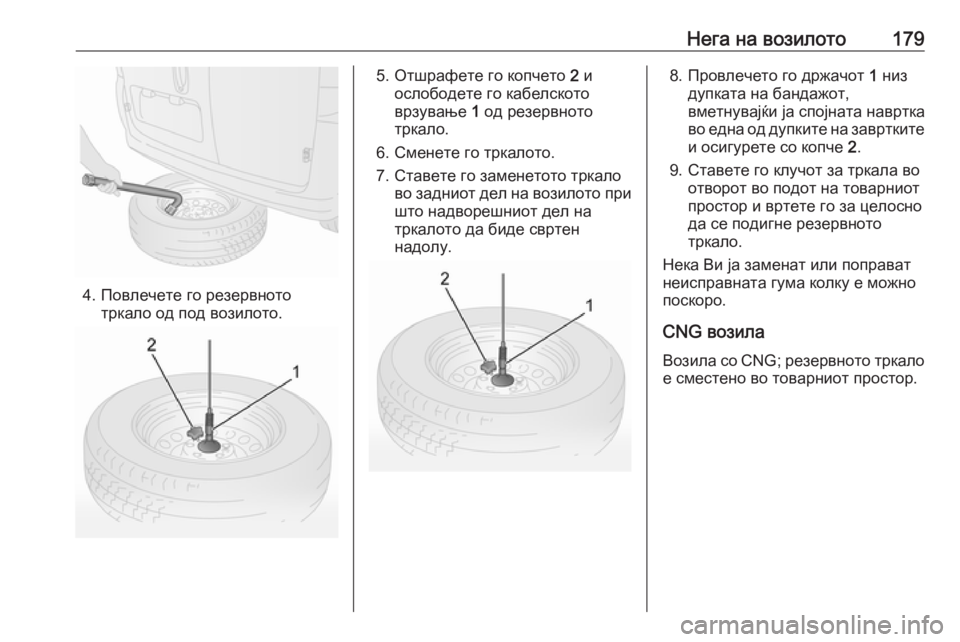 Нега на возилото 179

4. Повлечете го резервното тркало од под возилото.

2
1

5. Отшрафете го копчето 2 и ослободете го кабелското врзување 1 од резервното тркало.

6. Сменете го тркалото.

7. Ставете го заменетото тркало во задниот дел на возилото при што надворешниот дел на тркалото да биде свртен надолу.

2
1

8. Провлечето го држачот 1 низ дупката на бандажот, вметнувајќи ја спојната навртка во една од дупките на завртките и осигурете со копче 2.

9. Ставете го клучот за тркала во отворот во подот на товарниот простор и вртете го за целосно да се подигне резервното тркало.

Нека Ви ја заменат или поправат неисправната гума колку е можно поскоро.

CNG возила

Возила со CNG; резервното тркало е сместено во товарниот простор.

carmanualsonline.info