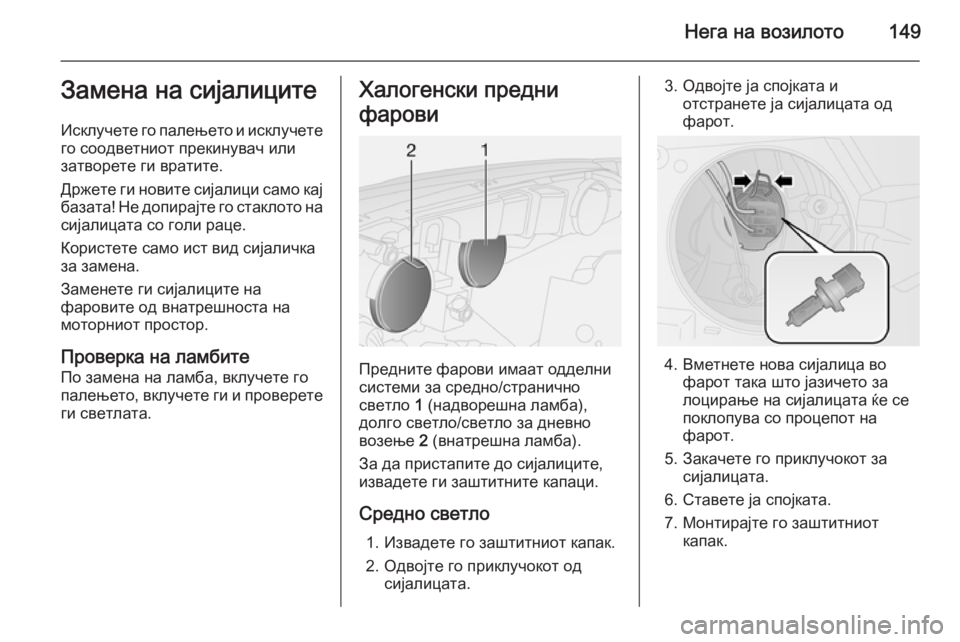 Нега на возилото 149

Замена на сијалиците

Исклучете го палењето и исклучете го соодветниот прекинувач или затворете ги вратите.

Држете ги новите сијалици само кај базата! Не допирајте го стаклото на сијалицата со голи раце.

Користете само ист вид сијаличка за замена.

Заменете ги сијалиците на фаровите од внатрешноста на моторниот простор.

Проверка на ламбите
По замена на ламба, вклучете го палењето, вклучете ги и проверете ги светлата.

Халогенски предни фарови

2 1

Предните фарови имаат одделни системи за средно/странично светло 1 (надворешна ламба), долго светло/светло за дневно возење 2 (внатрешна ламба).

За да пристапите до сијалиците, извадете ги заштитните капаци.

Средно светло
1. Извадете го заштитниот капак.
2. Одвојте го приклучокот од сијалицата.
3. Одвојте ја спојката и отстранете ја сијалицата од фарот.

4. Вметнете нова сијалица во фарот така што јазичето за лоцирање на сијалицата ќе се поклопува со процепот на фарот.
5. Закачете го приклучокот за сијалицата.
6. Ставете ја спојката.
7. Монтирајте го заштитниот капак.

carmanualsonline.info