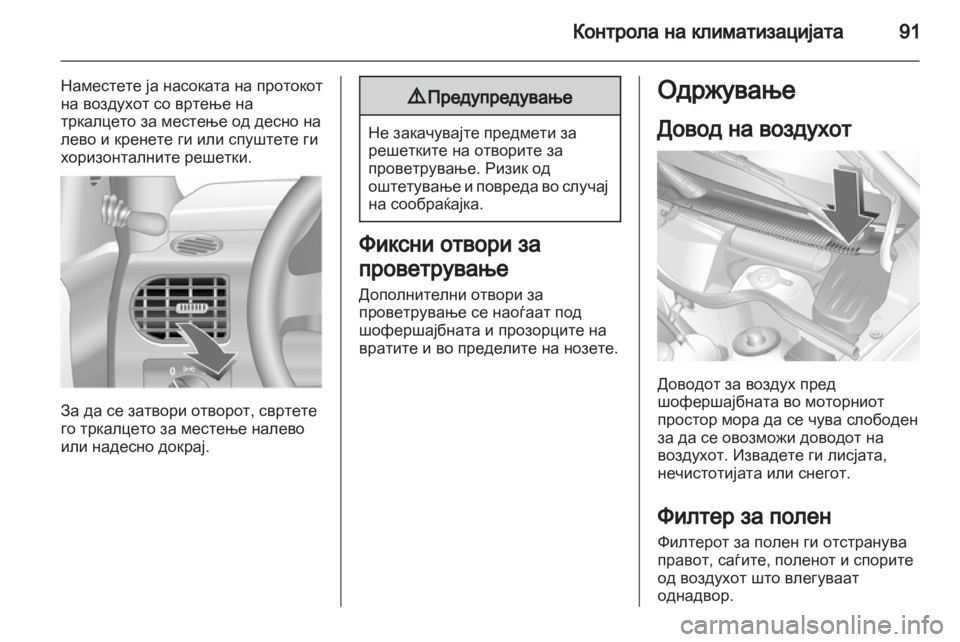 Контрола на климатизацијата 91

Наместете ја насоката на протокот на воздухот со вртење на тркалцето за местење од десно на лево и кренете ги или спуштете ги хоризонталните решетки.

0

За да се затвори отворот, свртете го тркалцето за местење налево или надесно докрај.

⚠ Предупредување

Не закачувајте предмети за решетките на отворите за проветрување. Ризик од оштетување и повреда во случај на сообраќајка.

Фиксни отвори за проветрување

Дополнителни отвори за проветрување се наоѓаат под шофершајбната и прозорците на вратите и во пределите на нозете.

Одржување

Довод на воздухот

Доводот за воздух пред шофершајбната во моторниот простор мора да се чува слободен за да се овозможи доводот на воздухот. Извадете ги лисјата, нечистотијата или снегот.

Филтер за полен

Филтерот за полен ги отстранува правот, саѓите, поленот и спорите од воздухот што влегуваат однадвор.

carmanualsonline.info