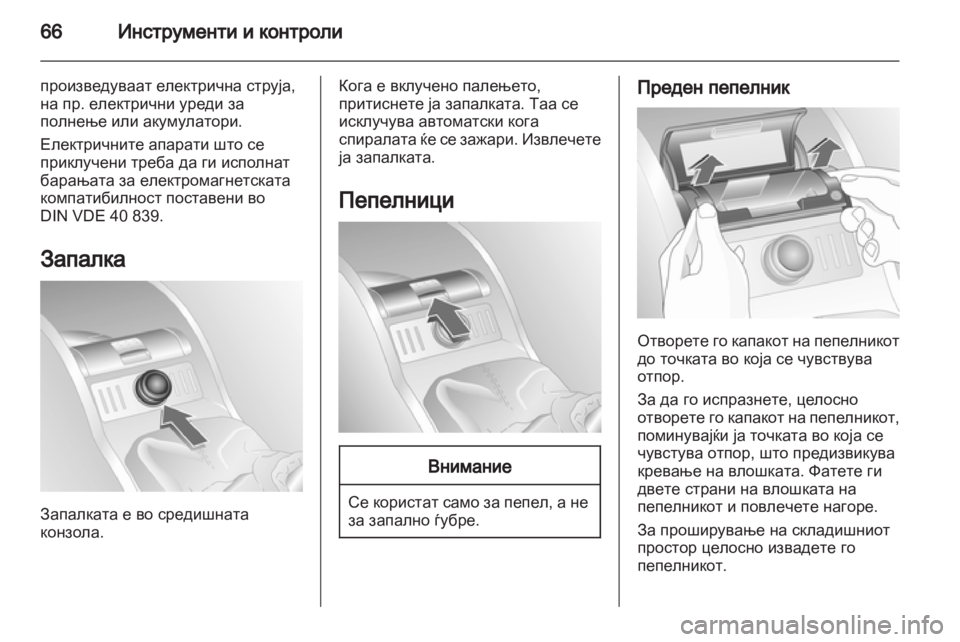 66 Инструменти и контроли

произведуваат електрична струја, на пр. електрични уреди за полнење или акумулатори.

Електричните апарати што се приклучени треба да ги исполнат барањата за електромагнетската компатибилност поставени во DIN VDE 40 839.

Запалка

Запалката е во средишната конзола.

Кога е вклучено палењето, притиснете ја запалката. Таа се исклучува автоматски кога спиралата ќе се зажари. Извлечете ја запалката.

Пепелници

Внимание

Се користат само за пепел, а не за запално ѓубре.

Преден пепелник

Отворете го капакот на пепелникот до точката во која се чувствува отпор.

За да го испразнете, целосно отворете го капакот на пепелникот, поминувајќи ја точката во која се чувствува отпор, што предизвикува кревање на влошката. Фатете ги двете страни на влошката на пепелникот и повлечете нагоре.

За проширување на складишниот простор целосно извадете го пепелникот.

carmanualsonline.info