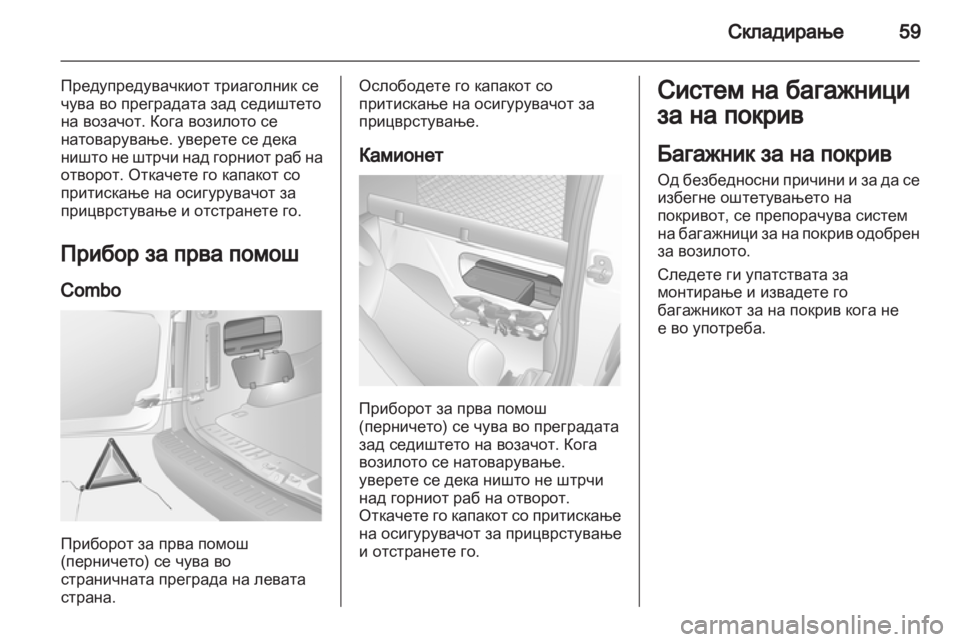 Складирање 59

Предупредувачкиот триаголник се чува во преградата зад седиштето на возачот. Кога возилото се натоварување. уверете се дека ништо не штрчи над горниот раб на отворот. Откачете го капакот со притискање на осигурувачот за прицврстување и отстранете го.

Прибор за прва помош

Combo

Приборот за прва помош (перничето) се чува во страничната преграда на левата страна.

Ослободете го капакот со притискање на осигурувачот за прицврстување.

Камионет

Приборот за прва помош (перничето) се чува во преградата зад седиштето на возачот. Кога возилото се натоварување. уверете се дека ништо не штрчи над горниот раб на отворот. Откачете го капакот со притискање на осигурувачот за прицврстување и отстранете го.

Систем на багажници за на покрив

Багажник за на покрив

Од безбедносни причини и за да се избегне оштетувањето на покривот, се препорачува систем на багажници за на покрив одобрен за возилото.

Следете ги упатствата за монтирање и извадете го багажникот за на покрив кога не е во употреба.

carmanualsonline.info