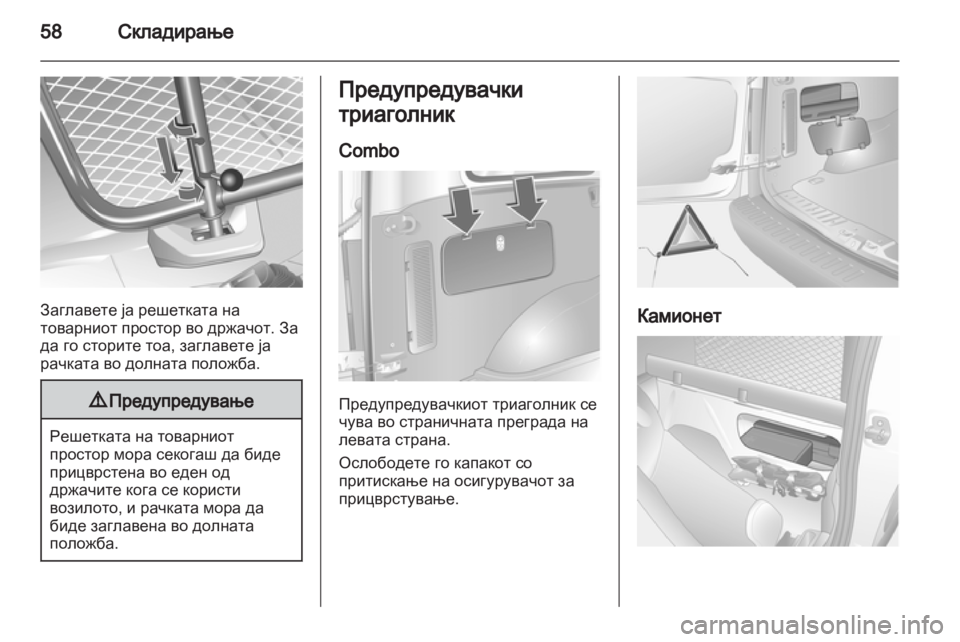 58 Складирање

Заглавете ја решетката на товарниот простор во држачот. За да го сторите тоа, заглавете ја рачката во долната положба.

⚠ Предупредување

Решетката на товарниот простор мора секогаш да биде прицврстена во еден од држачите кога се користи возилото, и рачката мора да биде заглавена во долната положба.

Предупредувачки триаголник

Combo

Предупредувачкиот триаголник се чува во страничната преграда на левата страна.

Ослободете го капакот со притискање на осигурувачот за прицврстување.

Камионет

carmanualsonline.info