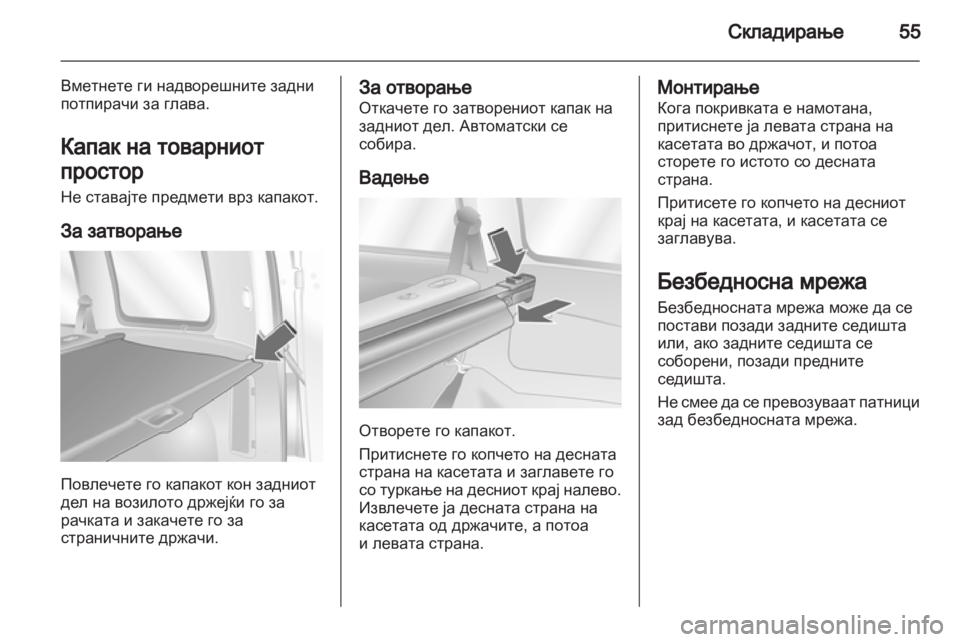 Складирање 55

Вметнете ги надворешните задни потпирачи за глава.

Капак на товарниот простор

Не ставајте предмети врз капакот.

За затворање

Повлечете го капакот кон задниот дел на возилото држејќи го за рачката и закачете го за страничните држачи.

За отворање

Откачете го затворениот капак на задниот дел. Автоматски се собира.

Вадење

Отворете го капакот.

Притиснете го копчето на десната страна на касетата и заглавете го со туркање на десниот крај налево. Извлечете ја десната страна на касетата од држачите, а потоа и левата страна.

Монтирање

Кога покривката е намотана, притиснете ја левата страна на касетата во држачот, и потоа сторете го истото со десната страна.

Притисете го копчето на десниот крај на касетата, и касетата се заглавува.

Безбедносна мрежа

Безбедносната мрежа може да се постави позади задните седишта или, ако задните седишта се соборени, позади предните седишта.

Не смее да се превозуваат патници зад безбедносната мрежа.

carmanualsonline.info